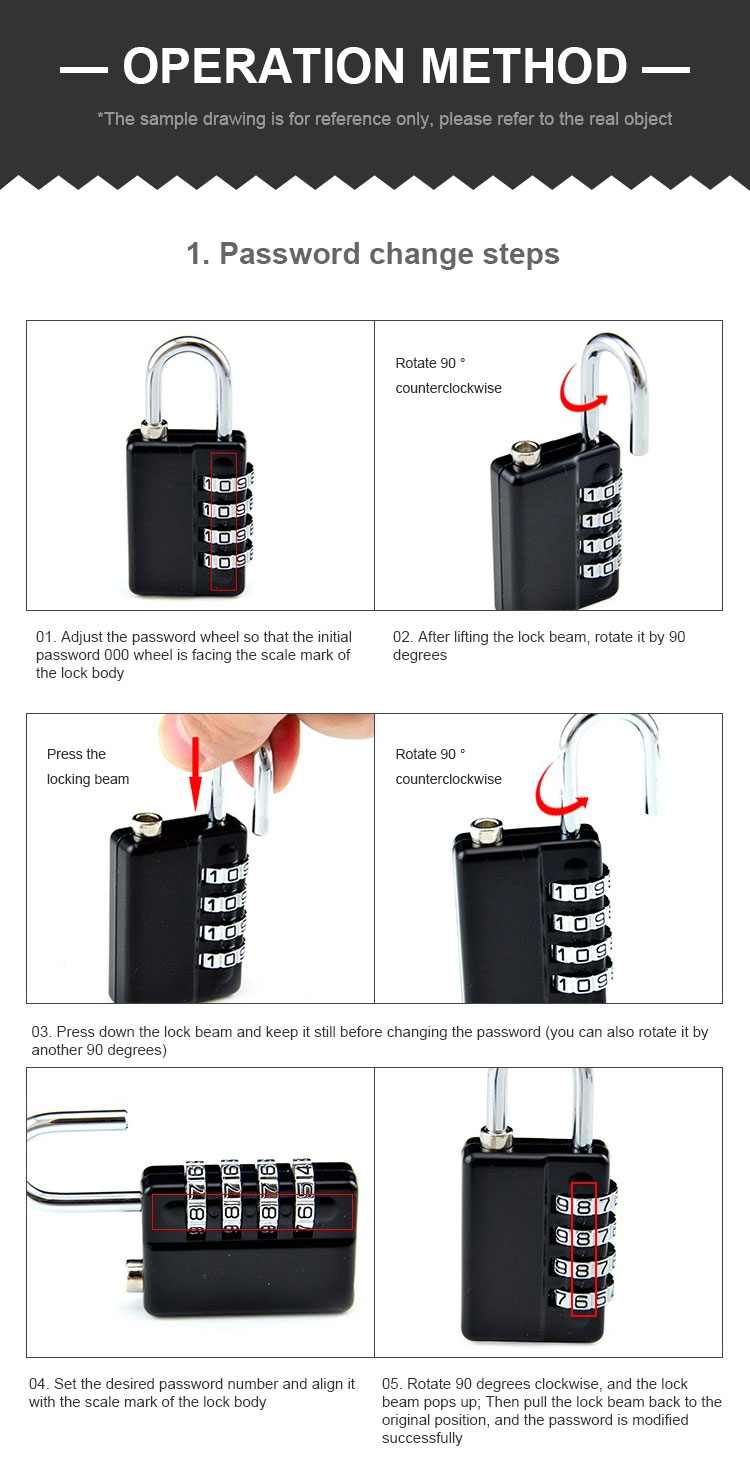 — OPERATION METHOD —

*The sample drawing is for reference only, please refer to the real object

1. Password change steps

Rotate 90 ° counterclockwise

01. Adjust the password wheel so that the initial password 000 wheel is facing the scale mark of the lock body

02. After lifting the lock beam, rotate it by 90 degrees

Press the locking beam

Rotate 90 ° counterclockwise

03. Press down the lock beam and keep it still before changing the password (you can also rotate it by another 90 degrees)

04. Set the desired password number and align it with the scale mark of the lock body

05. Rotate 90 degrees clockwise, and the lock beam pops up; Then pull the lock beam back to the original position, and the password is modified successfully