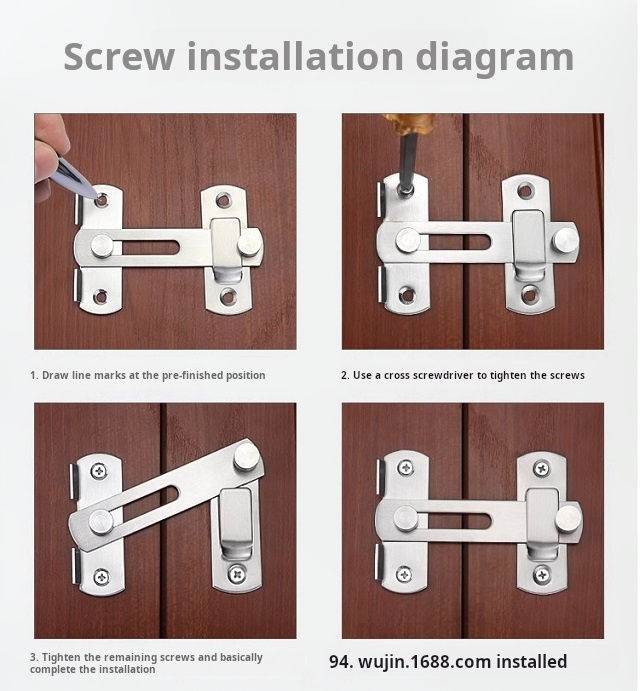 Screw installation diagram

1. Draw line marks at the pre-finished position

2. Use a cross screwdriver to tighten the screws

3. Tighten the remaining screws and basically complete the installation

94. wujin.1688.com installed