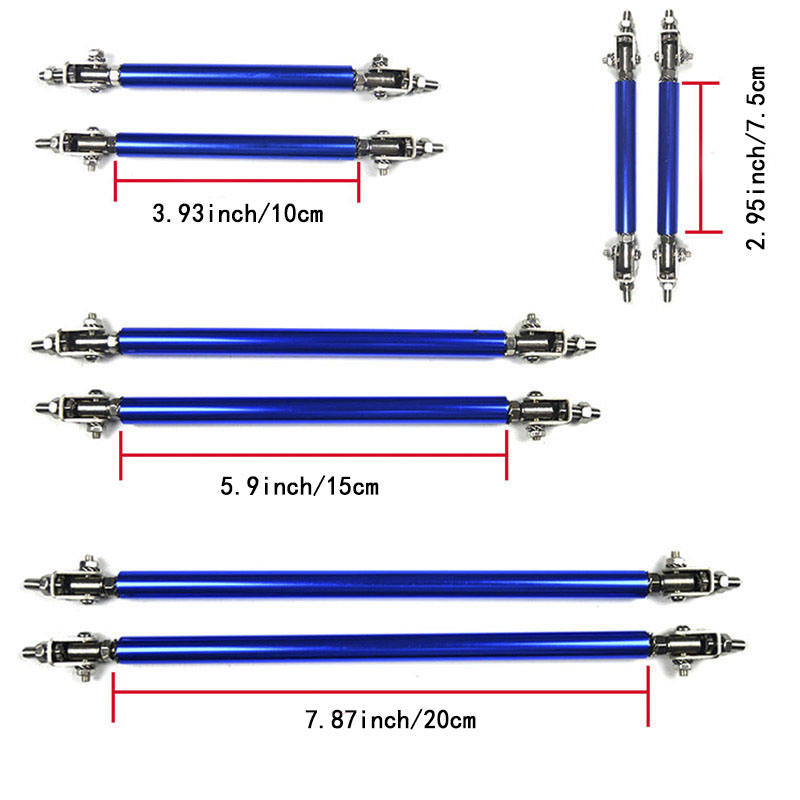 3.93inch/10cm

2.95inch/7.5cm

5.9inch/15cm

7.87inch/20cm