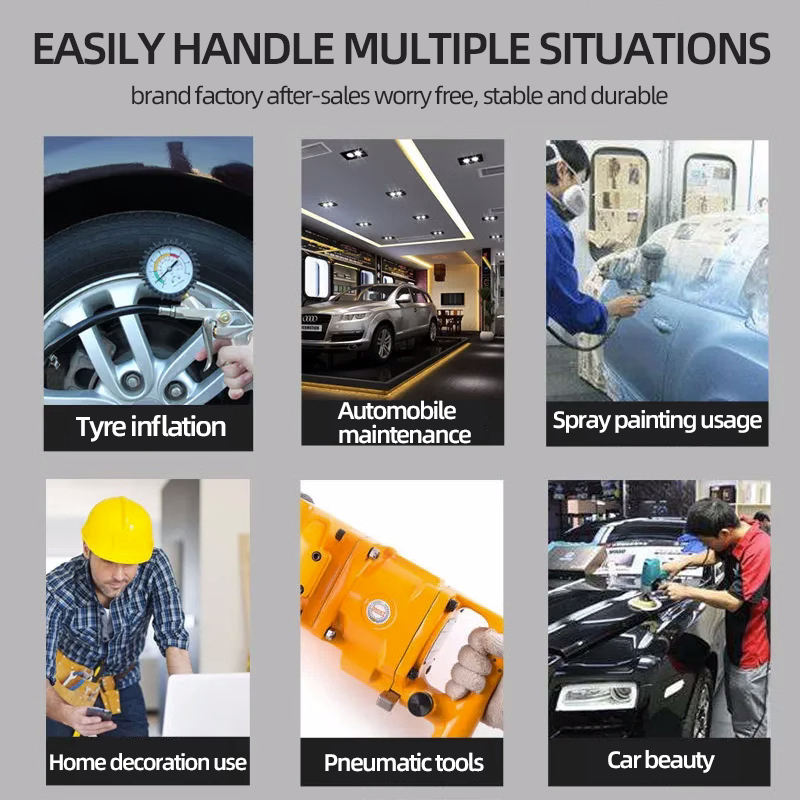 EASILY HANDLE MULTIPLE SITUATIONS

brand factory after-sales worry free, stable and durable

Tyre inflation

Automobile maintenance

Spray painting usage

Home decoration use

Pneumatic tools

Car beauty