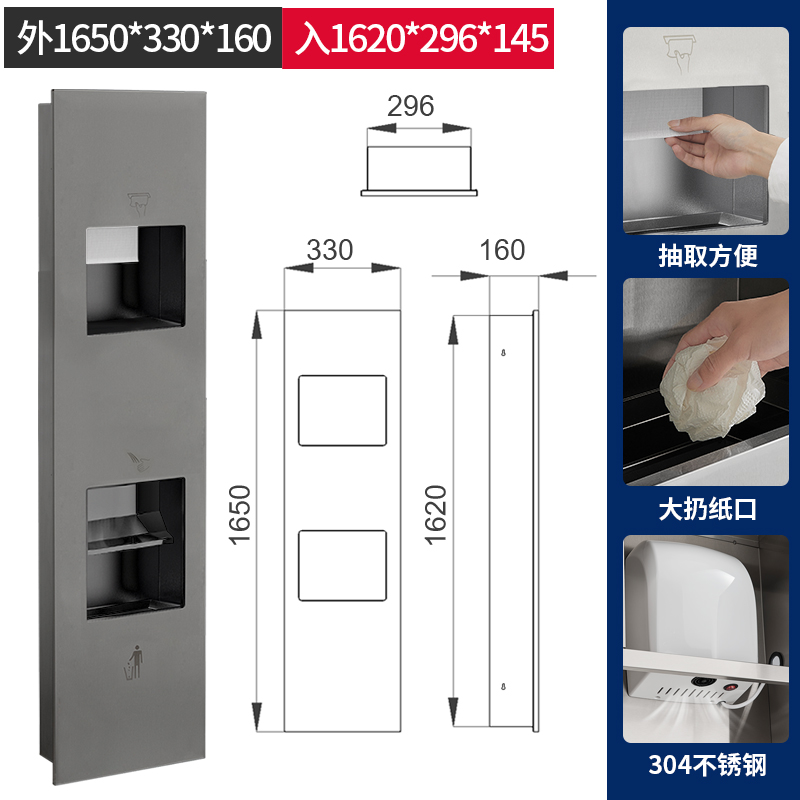 外1650*330*160 入1620*296*145

296

330

160

1650

1620

抽取方便

大扔纸口

304不锈钢