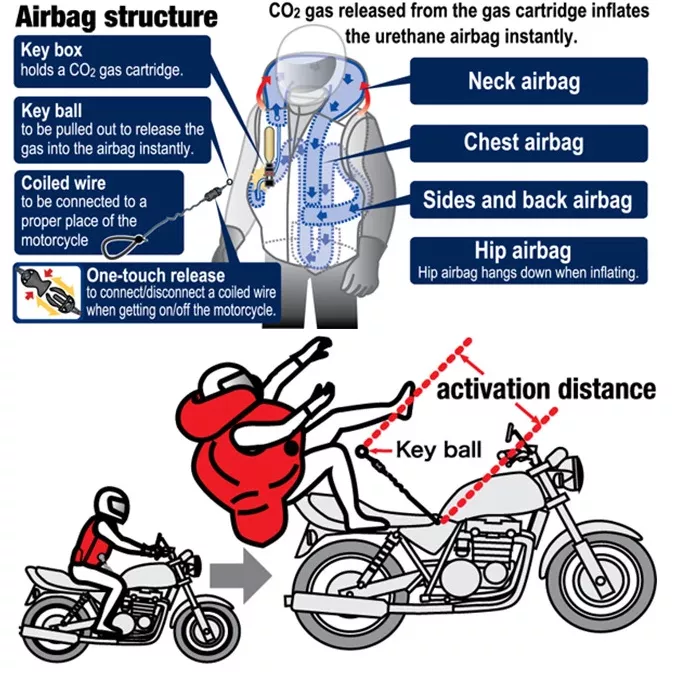 Airbag structure

$CO_2$ gas released from the gas cartridge inflates the urethane airbag instantly.

Key box
holds a $CO_2$ gas cartridge.

Key ball
to be pulled out to release the gas into the airbag instantly.

Coiled wire
to be connected to a proper place of the motorcycle

One-touch release
to connect/disconnect a coiled wire when getting on/off the motorcycle.

Neck airbag

Chest airbag

Sides and back airbag

Hip airbag
Hip airbag hangs down when inflating.

activation distance

Key ball