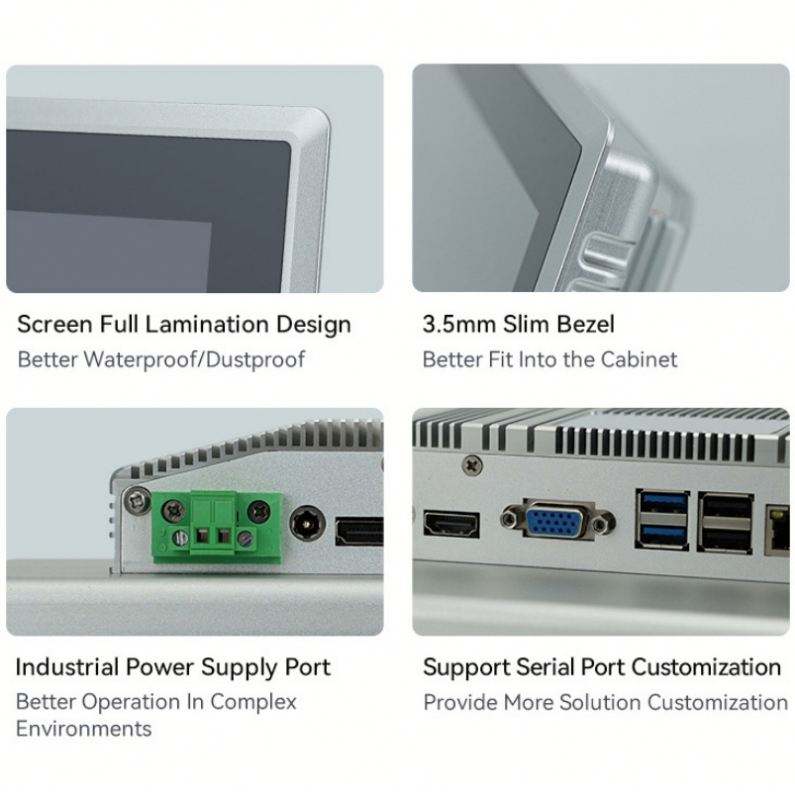 Screen Full Lamination Design
Better Waterproof/Dustproof

3.5mm Slim Bezel
Better Fit Into the Cabinet

Industrial Power Supply Port
Better Operation In Complex Environments

Support Serial Port Customization
Provide More Solution Customization