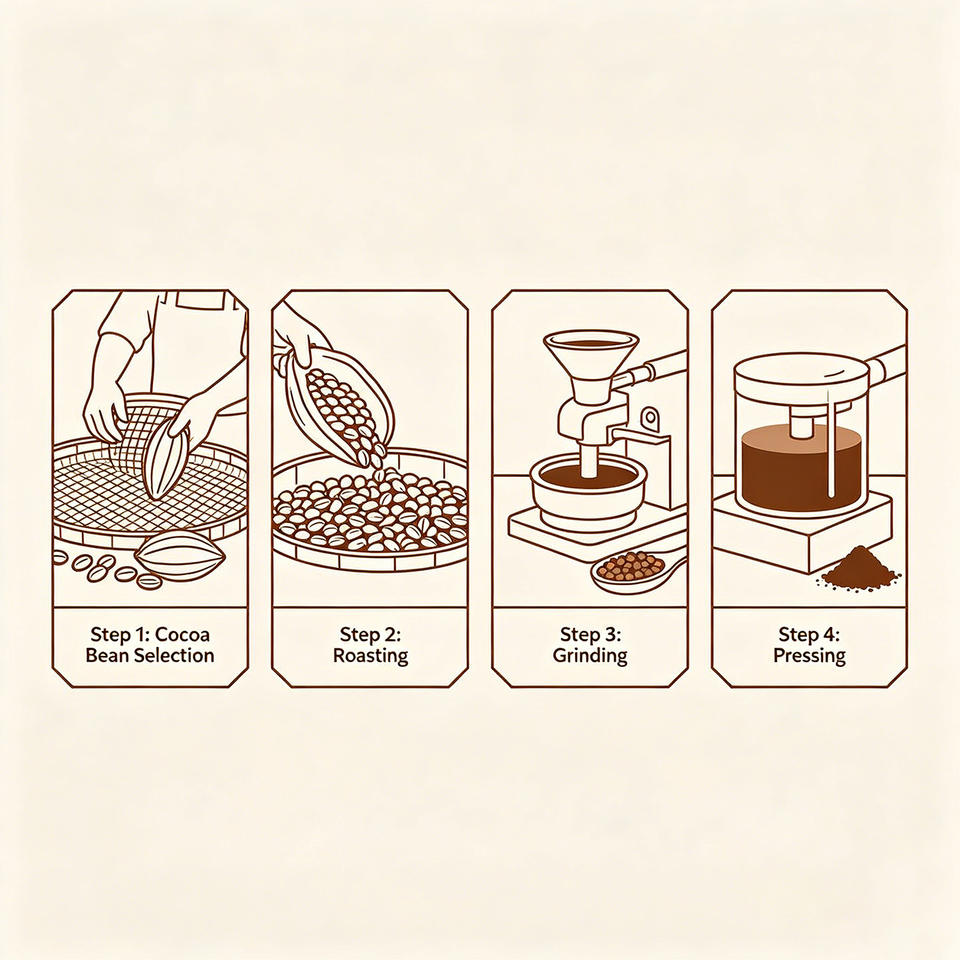 Step 1: Cocoa Bean Selection

Step 2: Roasting

Step 3: Grinding

Step 4: Pressing