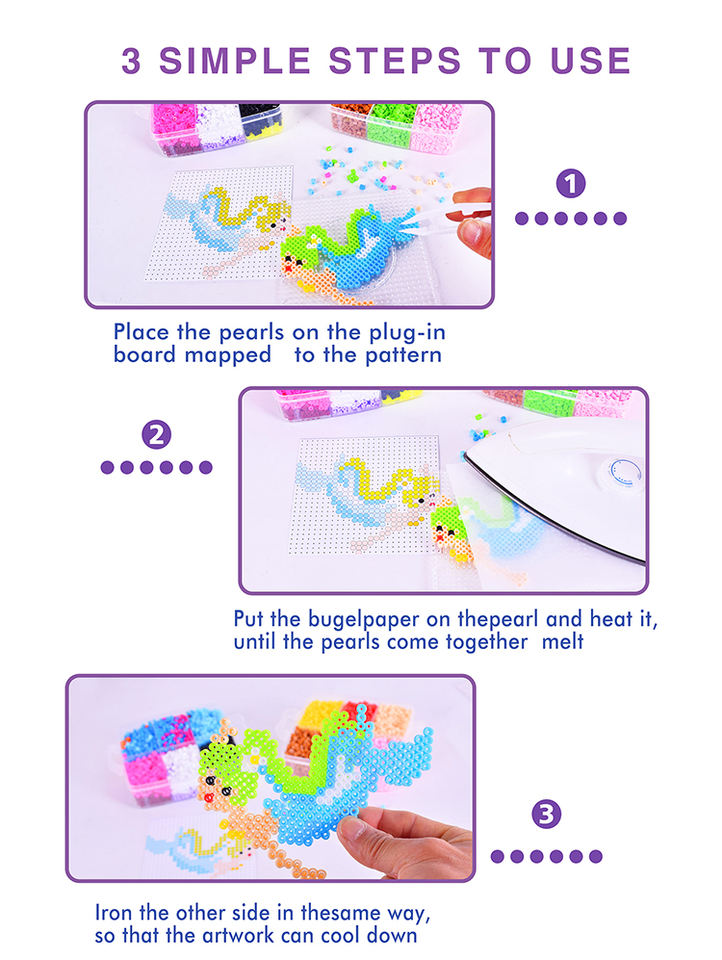 3 SIMPLE STEPS TO USE

1

Place the pearls on the plug-in board mapped to the pattern

2

Put the bugelpaper on thepearl and heat it, until the pearls come together melt

3

Iron the other side in thesame way, so that the artwork can cool down