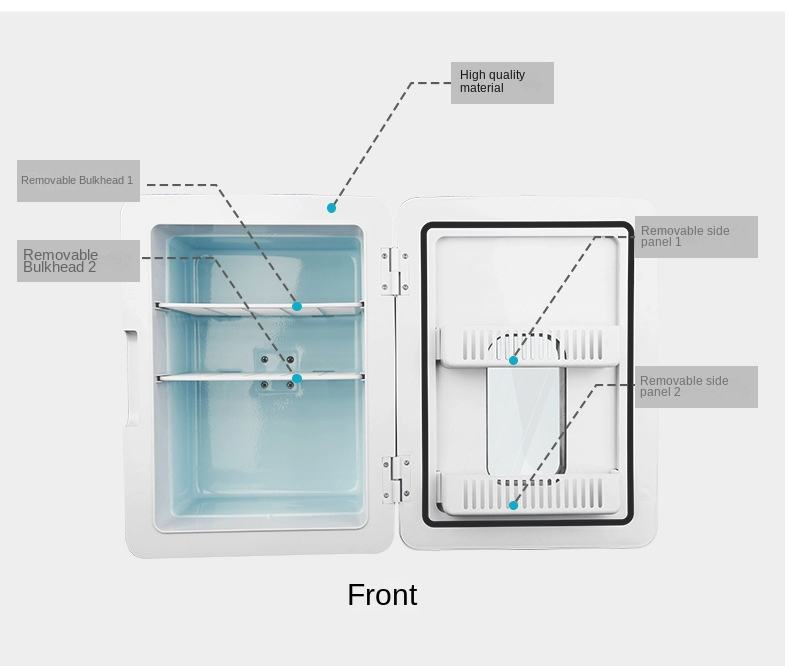 High quality material

Removable Bulkhead 1

Removable Bulkhead 2

Removable side panel 1

Removable side panel 2

Front