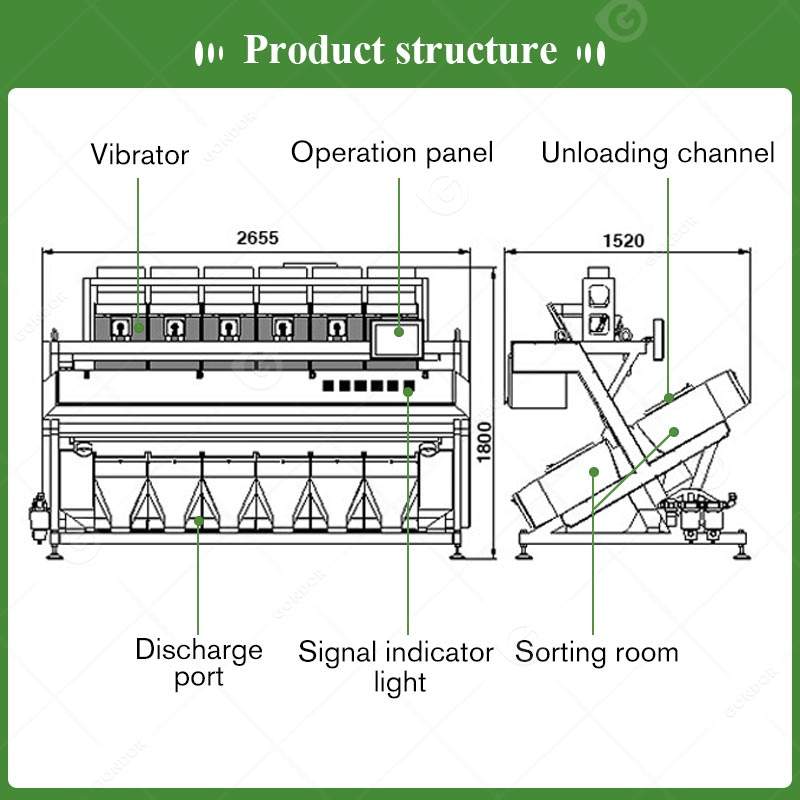 Product structure

Vibrator

Operation panel

Unloading channel

2655

1520

1800

Discharge port

Signal indicator light

Sorting room