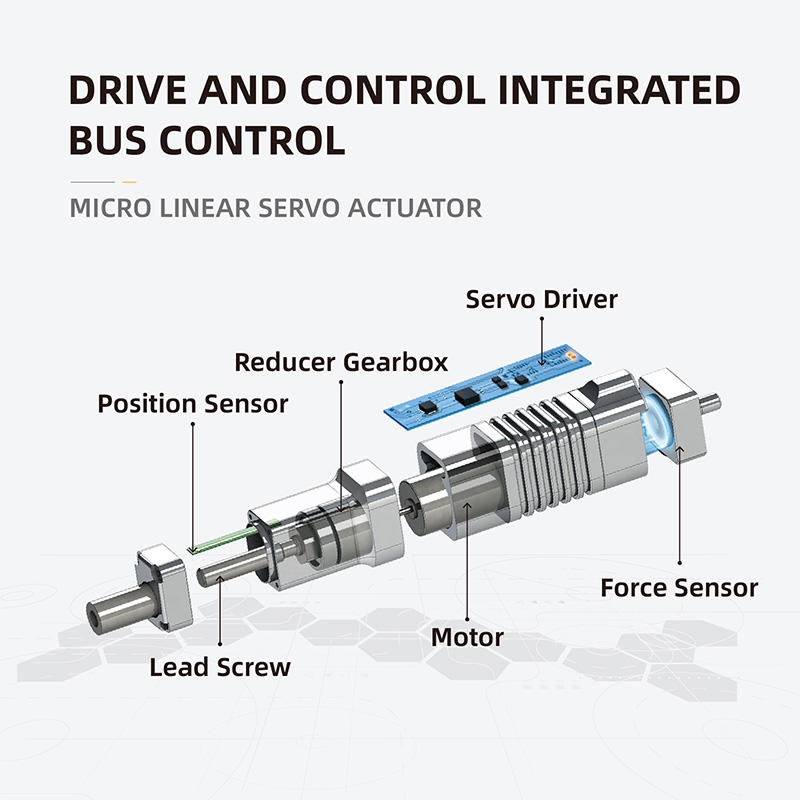 DRIVE AND CONTROL INTEGRATED BUS CONTROL

MICRO LINEAR SERVO ACTUATOR

Servo Driver

Reducer Gearbox

Position Sensor

Force Sensor

Motor

Lead Screw