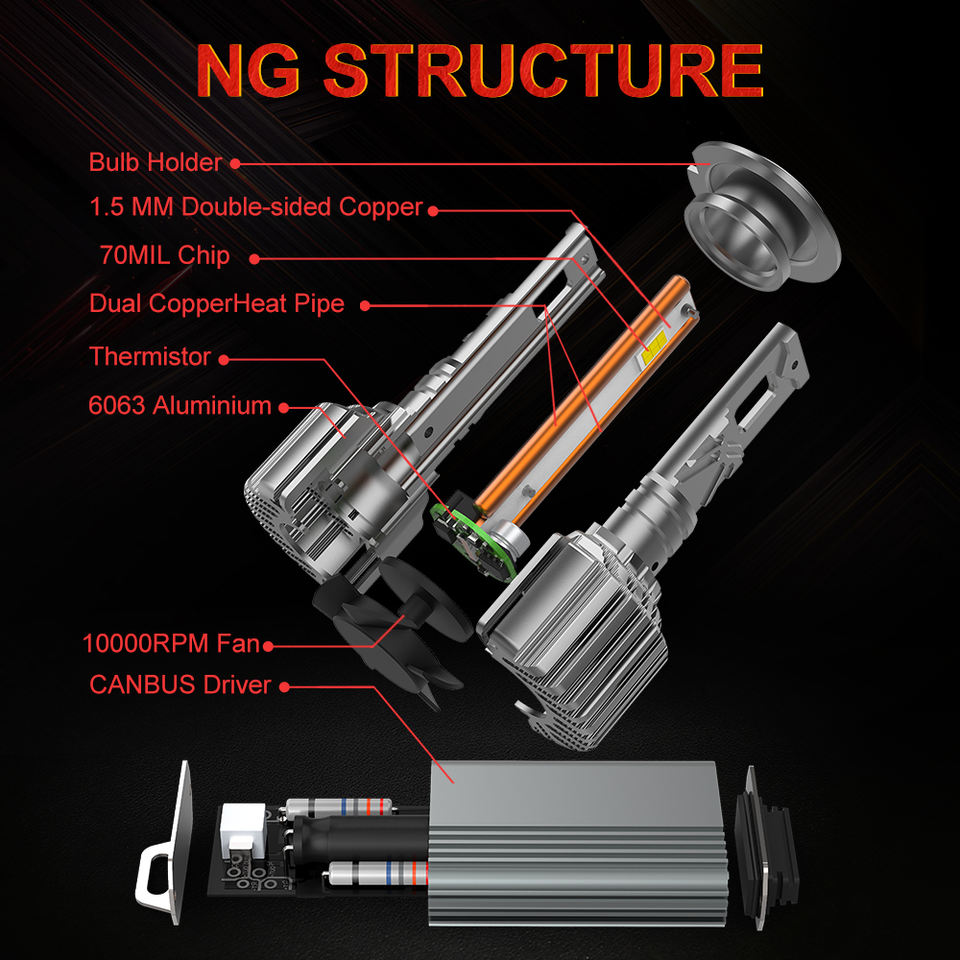 NG STRUCTURE

Bulb Holder

1.5 MM Double-sided Copper

70MIL Chip

Dual CopperHeat Pipe

Thermistor

6063 Aluminium

10000RPM Fan

CANBUS Driver