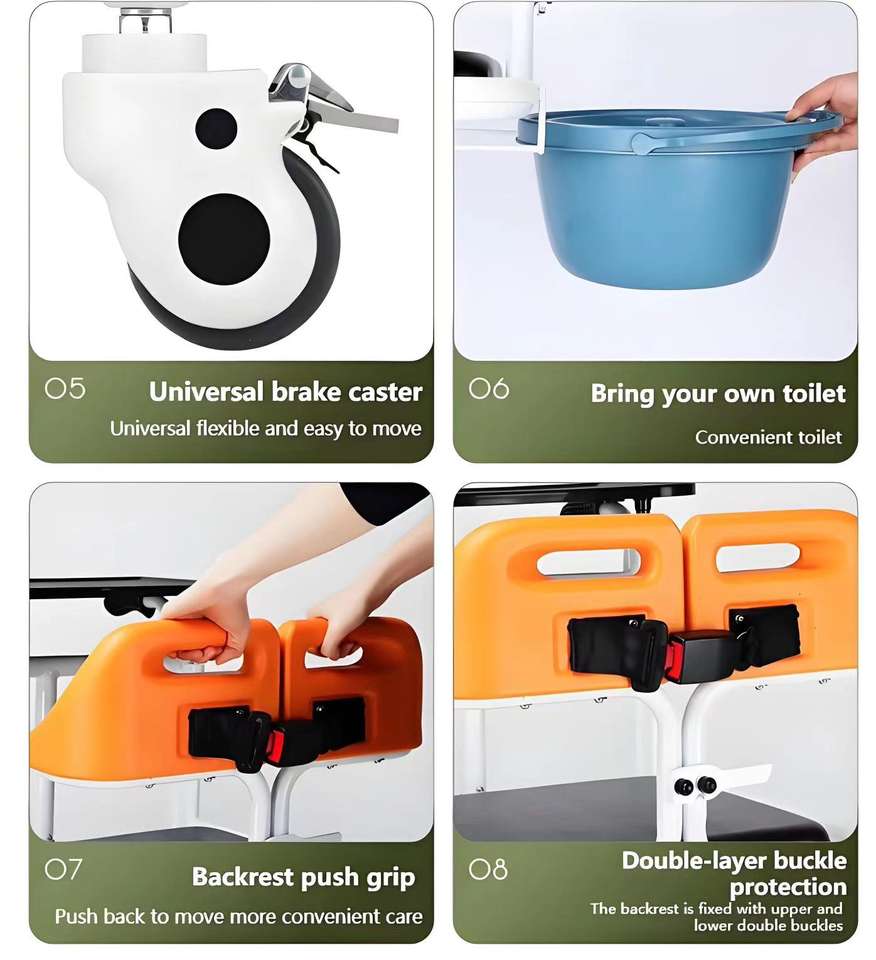 05
Universal brake caster
Universal flexible and easy to move

06
Bring your own toilet
Convenient toilet

07
Backrest push grip
Push back to move more convenient care

08
Double-layer buckle protection
The backrest is fixed with upper and lower double buckles