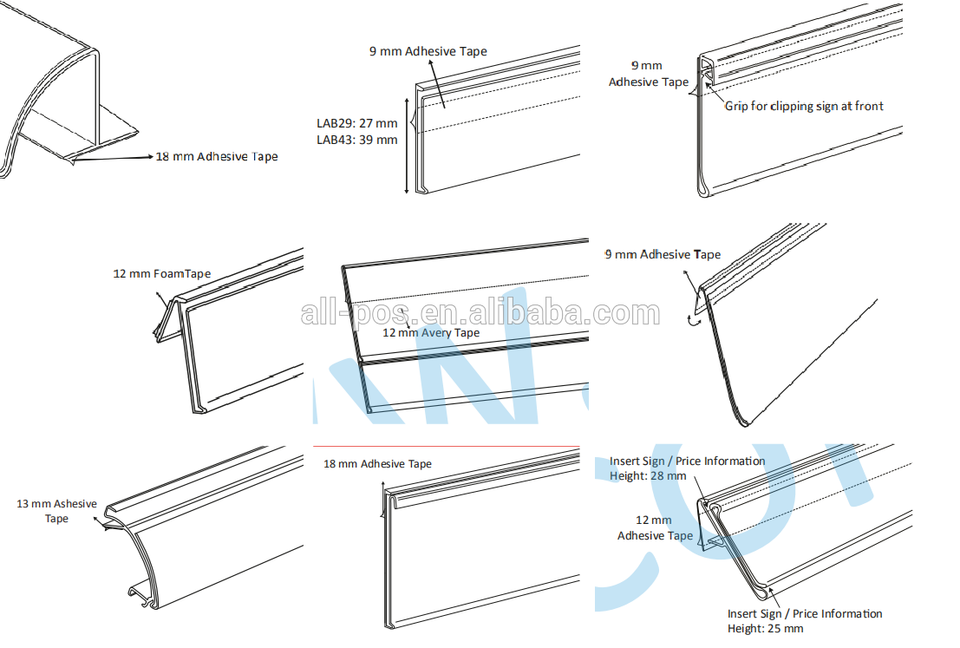 18 mm Adhesive Tape

9 mm Adhesive Tape

LAB29: 27 mm
LAB43: 39 mm

9 mm
Adhesive Tape

Grip for clipping sign at front

12 mm FoamTape

all-pos.en.alibaba.com

12 mm Avery Tape

9 mm Adhesive Tape

13 mm Ashesive Tape

18 mm Adhesive Tape

Insert Sign / Price Information
Height: 28 mm

12 mm
Adhesive Tape

Insert Sign / Price Information
Height: 25 mm