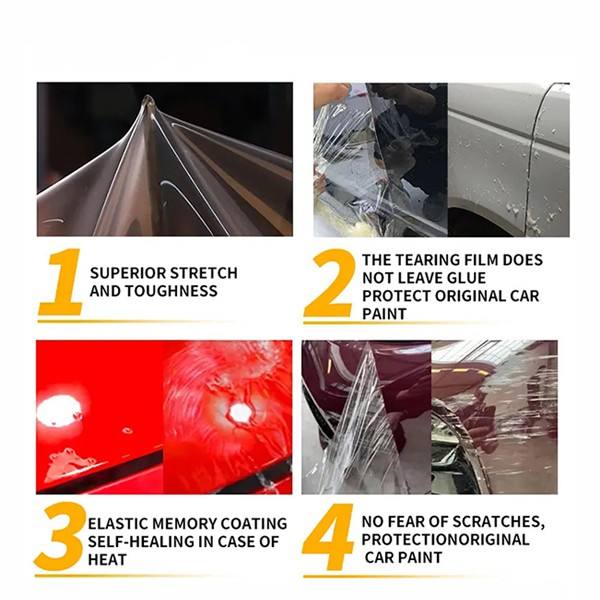 1 SUPERIOR STRETCH AND TOUGHNESS

2 THE TEARING FILM DOES NOT LEAVE GLUE PROTECT ORIGINAL CAR PAINT

3 ELASTIC MEMORY COATING SELF-HEALING IN CASE OF HEAT

4 NO FEAR OF SCRATCHES, PROTECTIONORIGINAL CAR PAINT