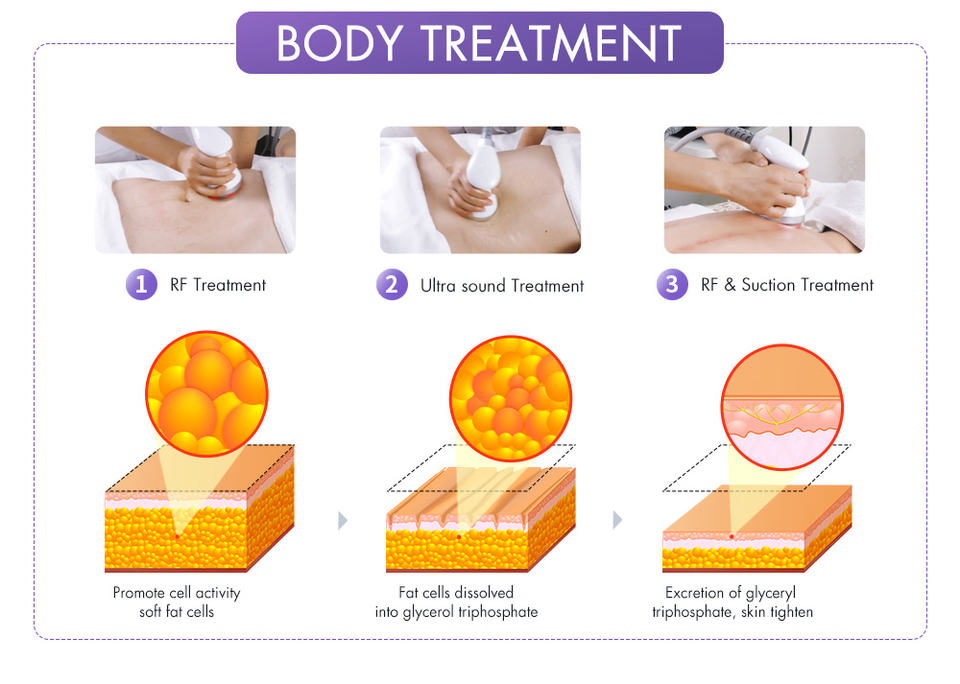 BODY TREATMENT

1 RF Treatment

2 Ultra sound Treatment

3 RF & Suction Treatment

Promote cell activity soft fat cells

Fat cells dissolved into glycerol triphosphate

Excretion of glyceryl triphosphate, skin tighten