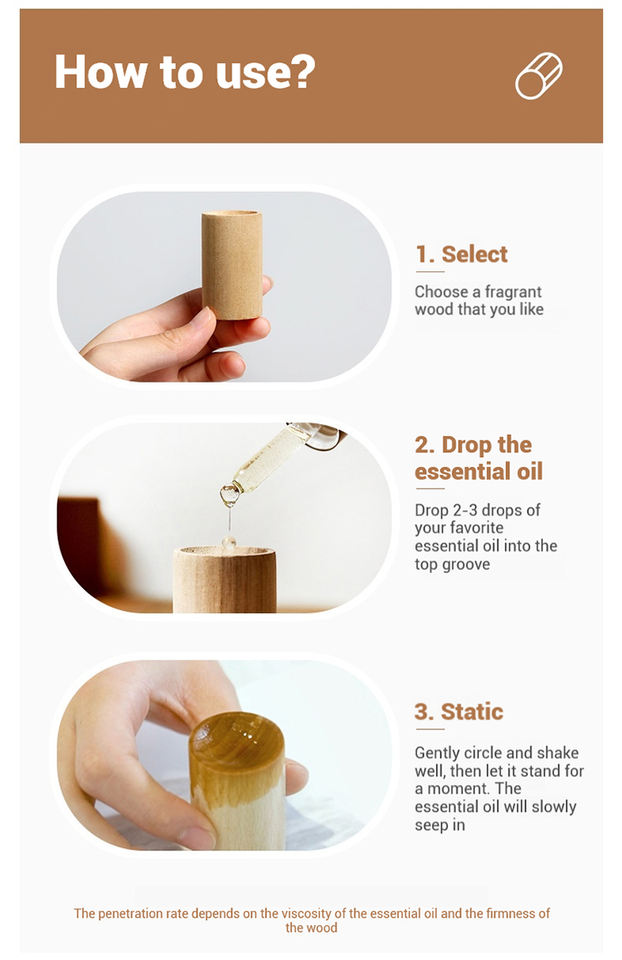 How to use?

1. Select

Choose a fragrant wood that you like

2. Drop the essential oil

Drop 2-3 drops of your favorite essential oil into the top groove

3. Static

Gently circle and shake well, then let it stand for a moment. The essential oil will slowly seep in

The penetration rate depends on the viscosity of the essential oil and the firmness of the wood