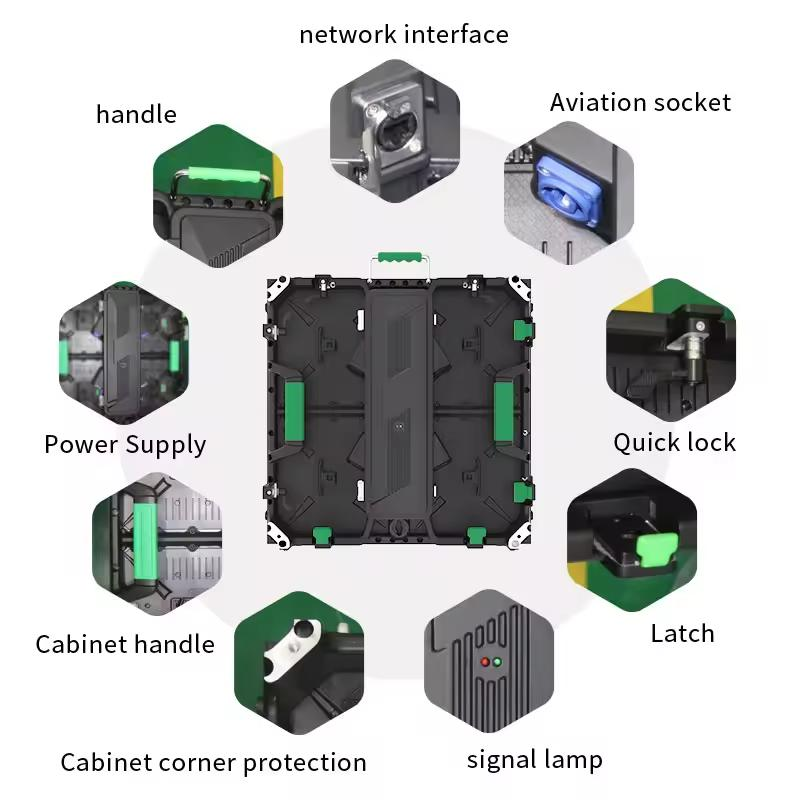 network interface

handle

Aviation socket

Power Supply

Quick lock

Cabinet handle

Latch

Cabinet corner protection

signal lamp