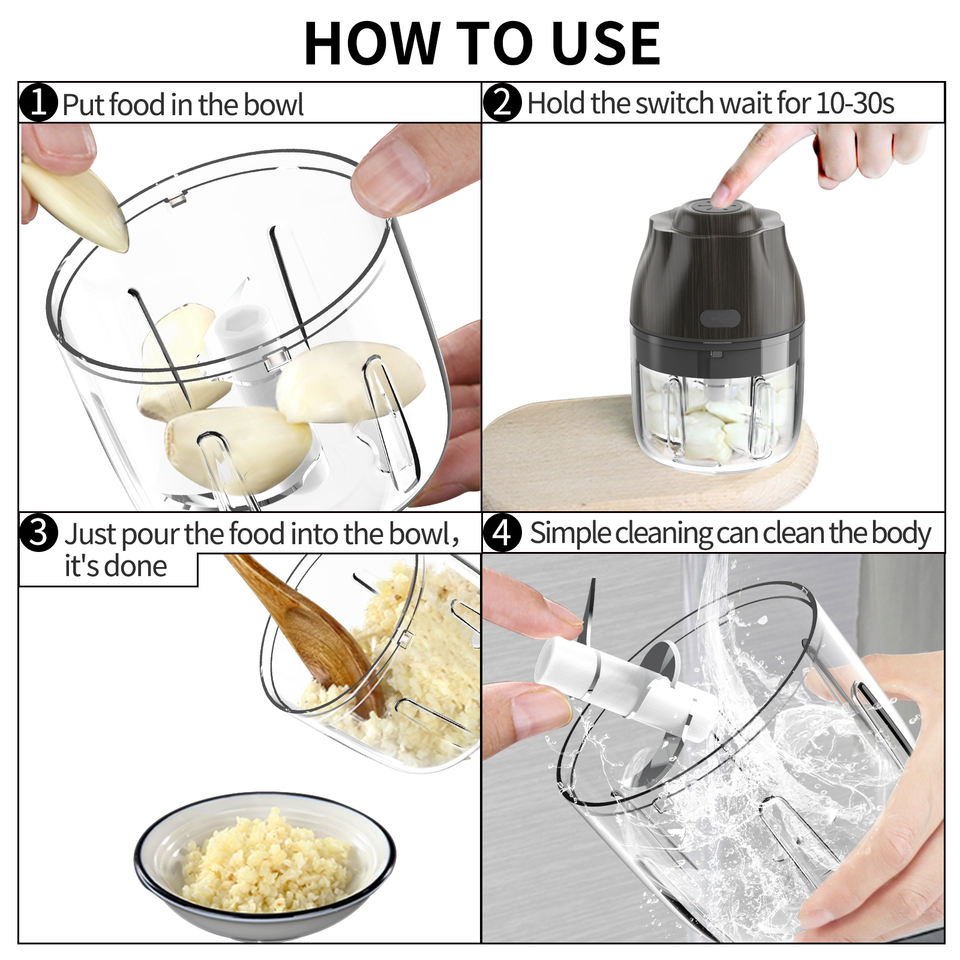 HOW TO USE

1 Put food in the bowl

2 Hold the switch wait for 10-30s

3 Just pour the food into the bowl, it's done

4 Simple cleaning can clean the body