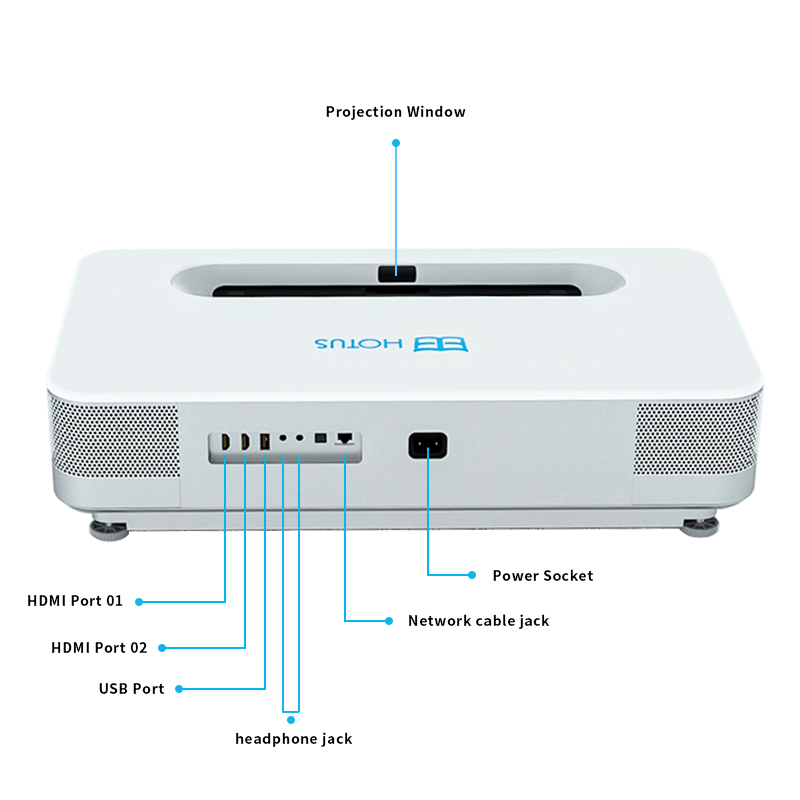 Projection Window

HOTUS

Power Socket

HDMI Port 01

Network cable jack

HDMI Port 02

USB Port

headphone jack