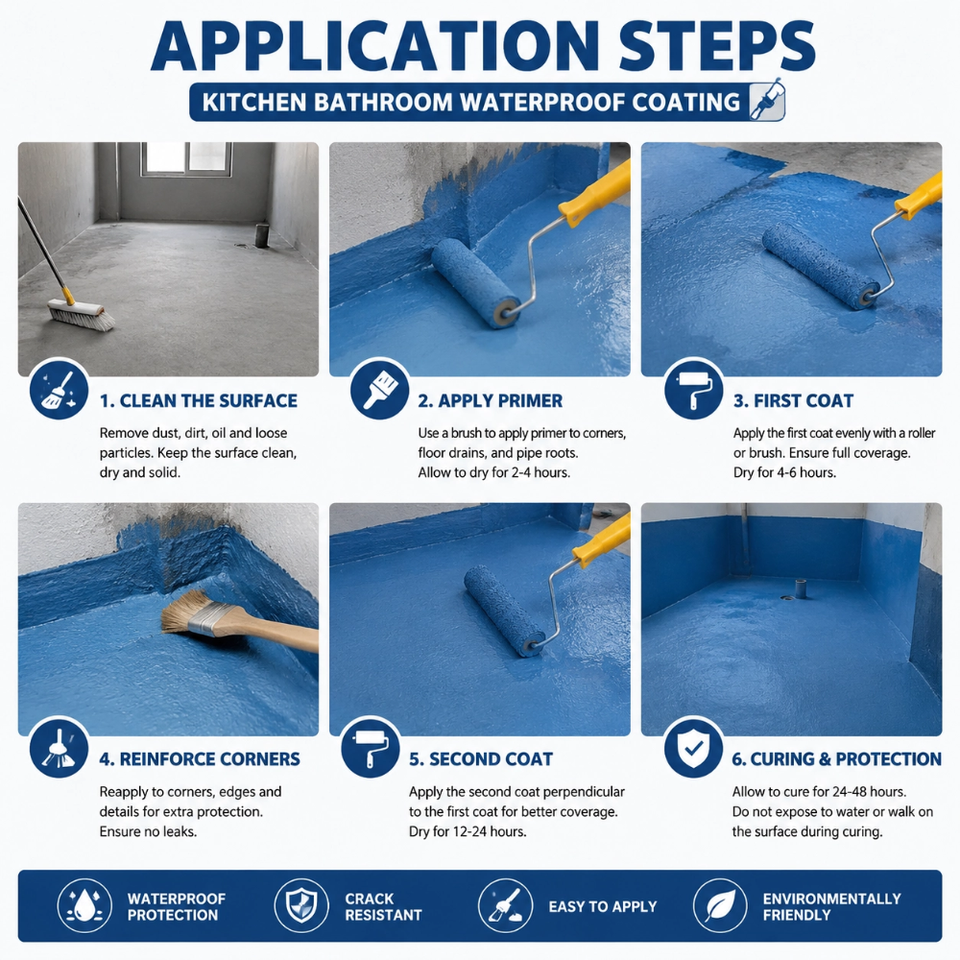 APPLICATION STEPS

KITCHEN BATHROOM WATERPROOF COATING

1. CLEAN THE SURFACE

Remove dust, dirt, oil and loose particles. Keep the surface clean, dry and solid.

2. APPLY PRIMER

Use a brush to apply primer to corners, floor drains, and pipe roots. Allow to dry for 2-4 hours.

3. FIRST COAT

Apply the first coat evenly with a roller or brush. Ensure full coverage. Dry for 4-6 hours.

4. REINFORCE CORNERS

Reapply to corners, edges and details for extra protection. Ensure no leaks.

5. SECOND COAT

Apply the second coat perpendicular to the first coat for better coverage. Dry for 12-24 hours.

6. CURING & PROTECTION

Allow to cure for 24-48 hours. Do not expose to water or walk on the surface during curing.

WATERPROOF PROTECTION

CRACK RESISTANT

EASY TO APPLY

ENVIRONMENTALLY FRIENDLY