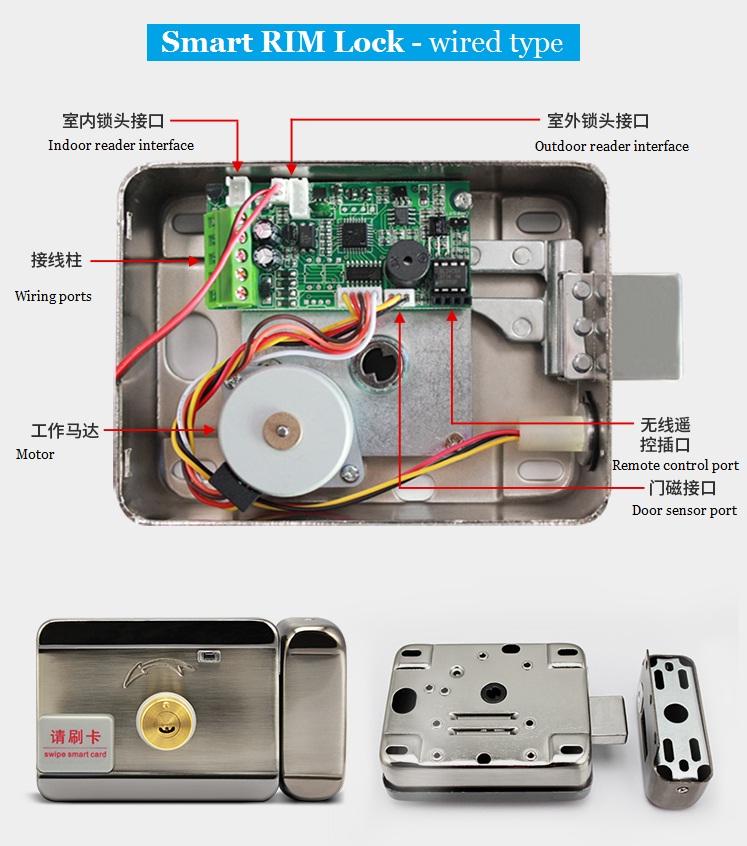 Smart RIM Lock - wired type

室内锁头接口
Indoor reader interface

室外锁头接口
Outdoor reader interface

接线柱
Wiring ports

工作马达
Motor

无线遥控插口
Remote control port

门磁接口
Door sensor port

请刷卡
swipe smart card