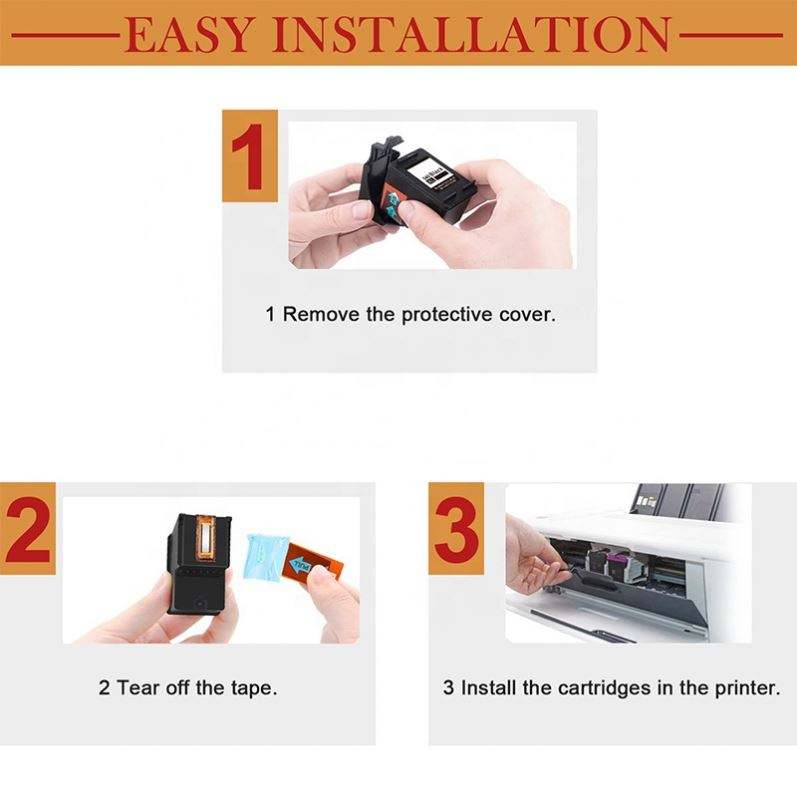 EASY INSTALLATION

1

1 Remove the protective cover.

2

2 Tear off the tape.

3

3 Install the cartridges in the printer.