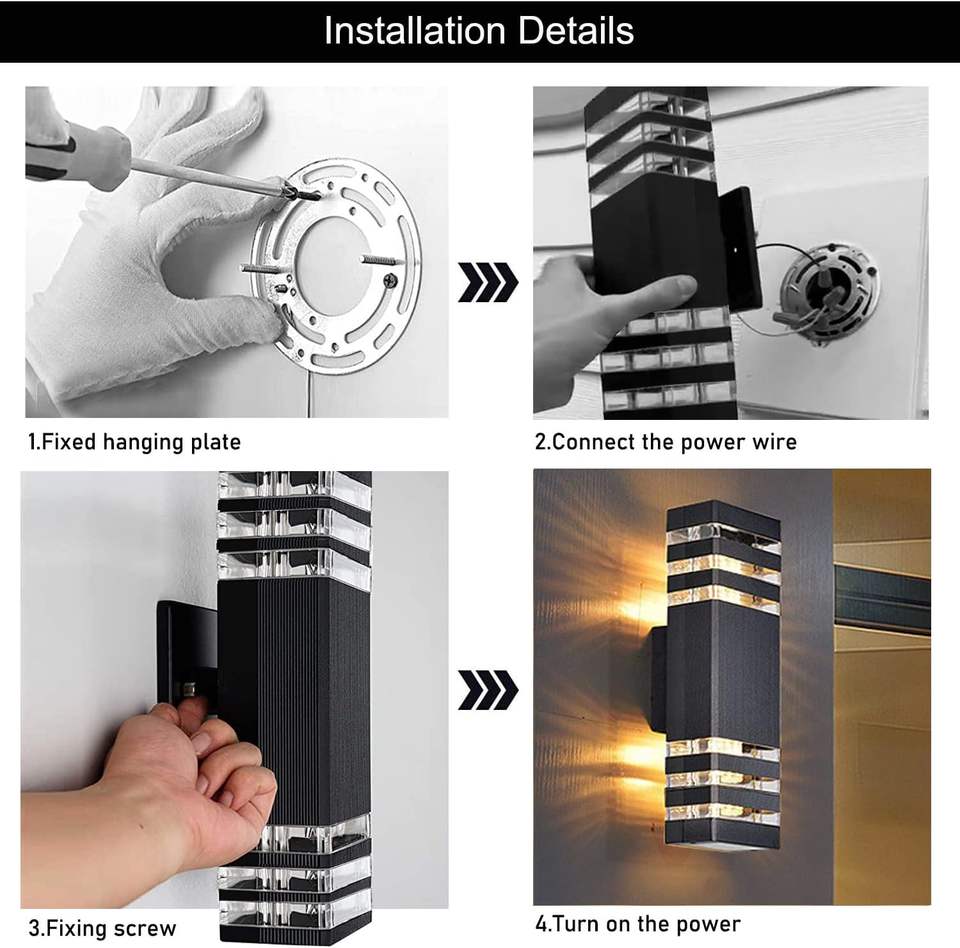 Installation Details

1.Fixed hanging plate

2.Connect the power wire

3.Fixing screw

4.Turn on the power