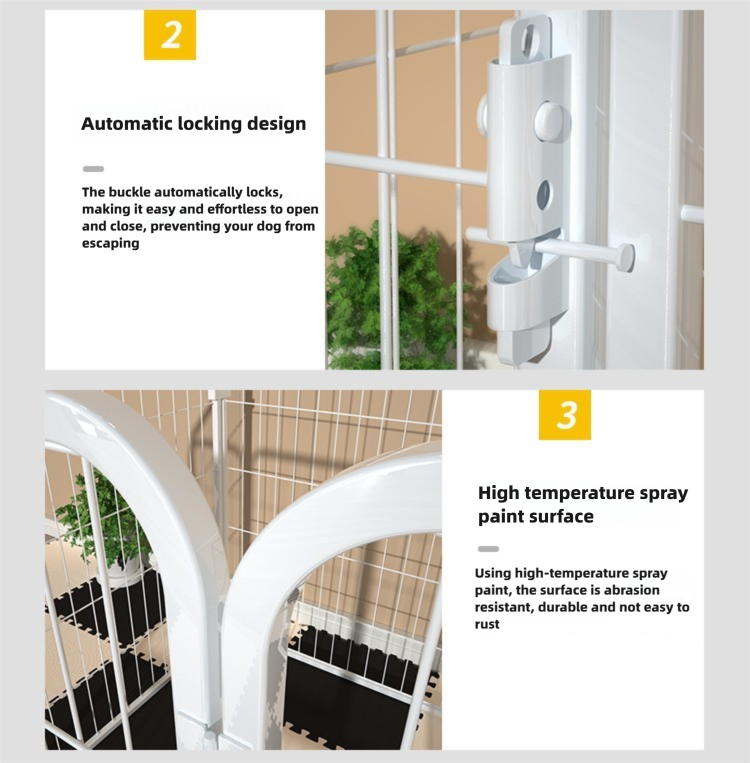 2

Automatic locking design

The buckle automatically locks, making it easy and effortless to open and close, preventing your dog from escaping

3

High temperature spray paint surface

Using high-temperature spray paint, the surface is abrasion resistant, durable and not easy to rust