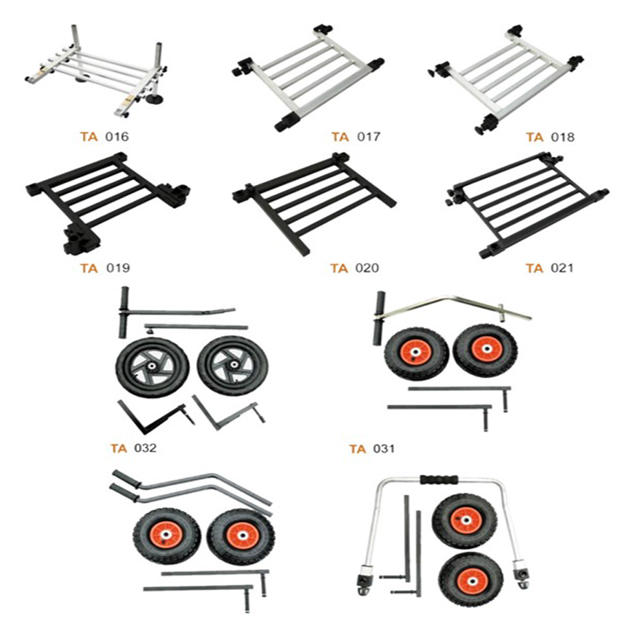 TA 016

TA 017

TA 018

TA 019

TA 020

TA 021

TA 032

TA 031