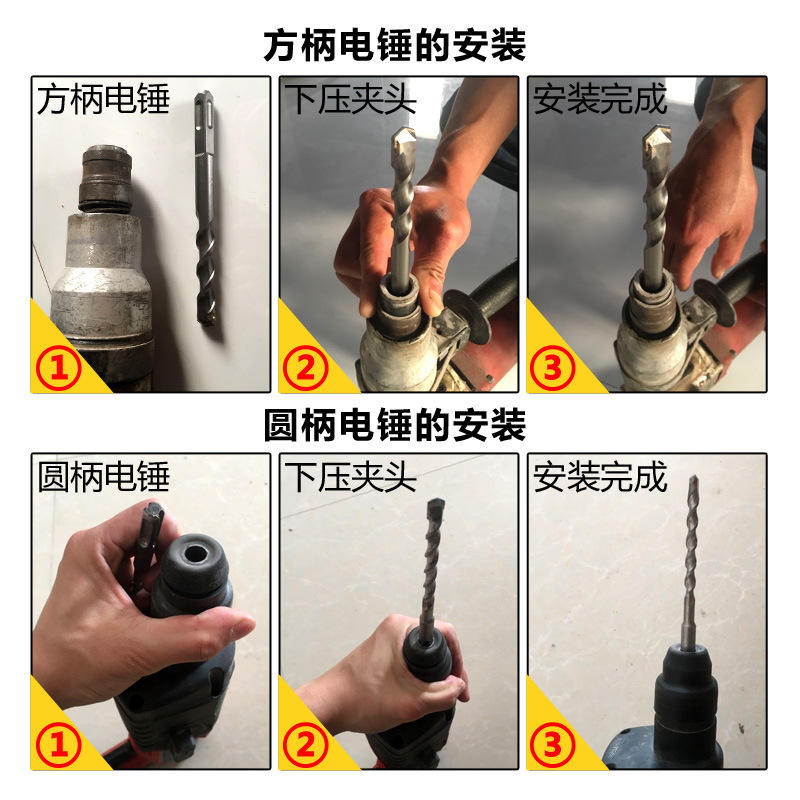 方柄电锤的安装

方柄电锤

①

下压夹头

②

安装完成

③

圆柄电锤的安装

圆柄电锤

①

下压夹头

②

安装完成

③