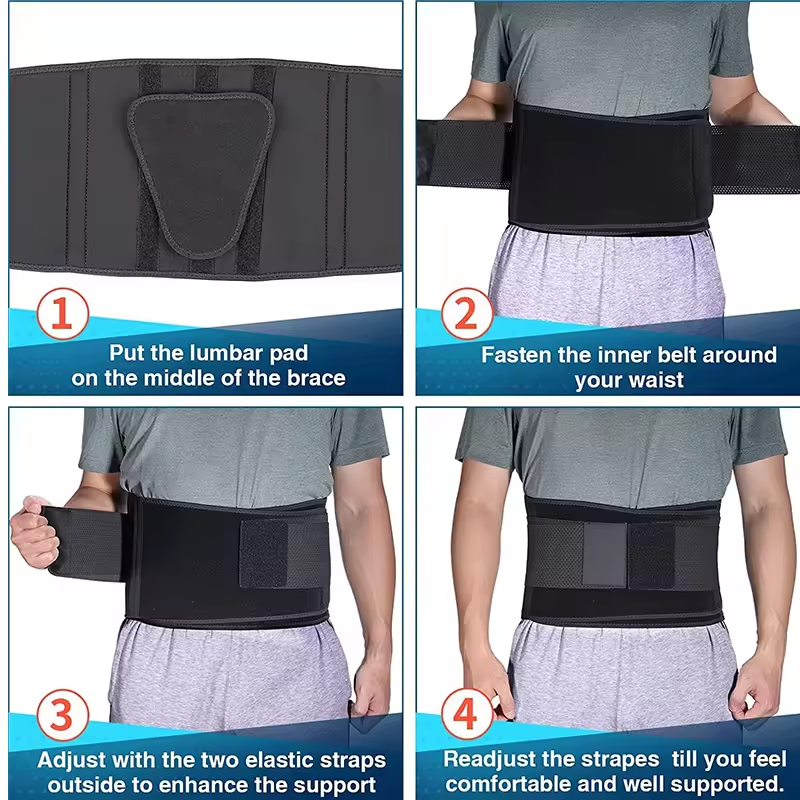 1
Put the lumbar pad on the middle of the brace

2
Fasten the inner belt around your waist

3
Adjust with the two elastic straps outside to enhance the support

4
Readjust the strapes till you feel comfortable and well supported.