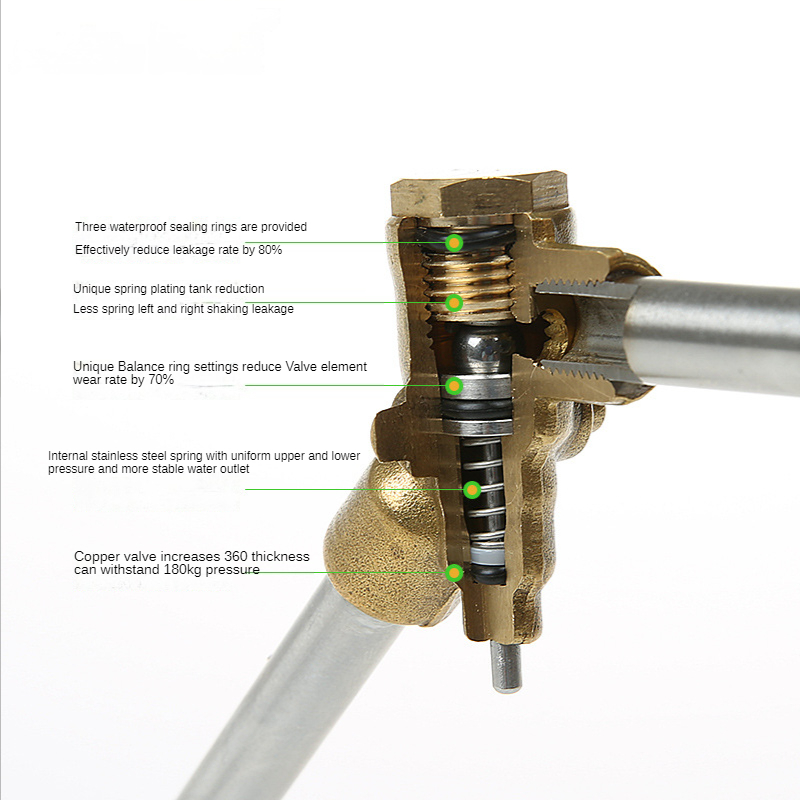 Three waterproof sealing rings are provided
Effectively reduce leakage rate by 80%

Unique spring plating tank reduction
Less spring left and right shaking leakage

Unique Balance ring settings reduce Valve element wear rate by 70%

Internal stainless steel spring with uniform upper and lower pressure and more stable water outlet

Copper valve increases 360 thickness can withstand 180kg pressure