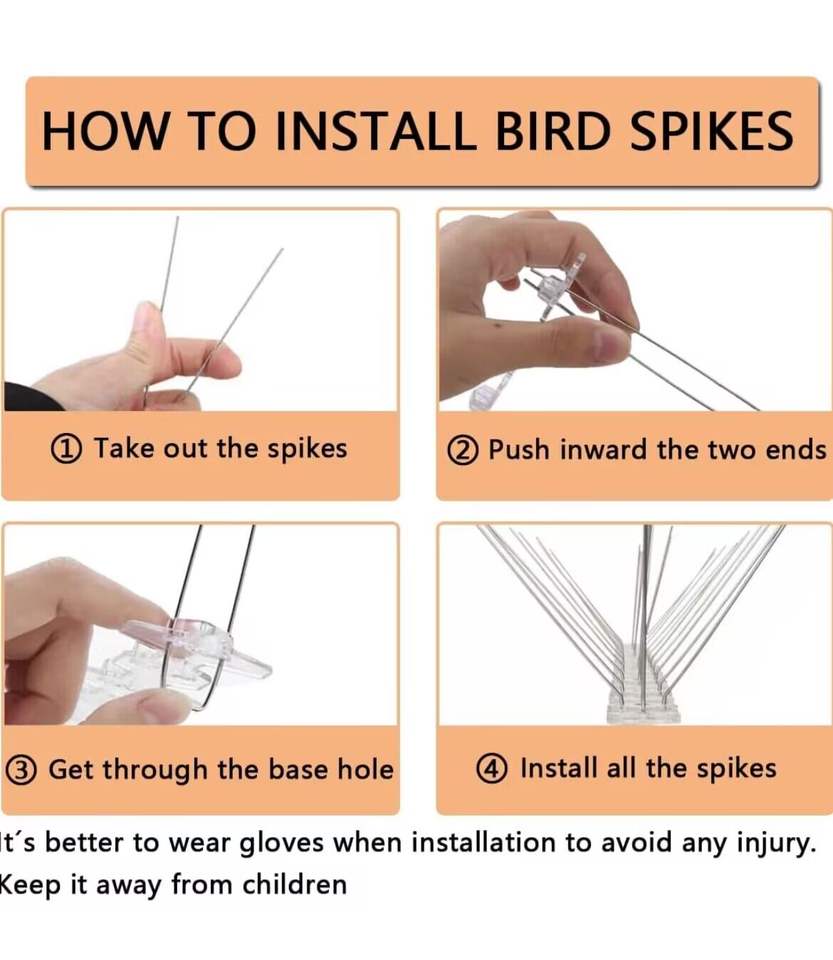 HOW TO INSTALL BIRD SPIKES

① Take out the spikes

② Push inward the two ends

③ Get through the base hole

④ Install all the spikes

It´s better to wear gloves when installation to avoid any injury.
Keep it away from children