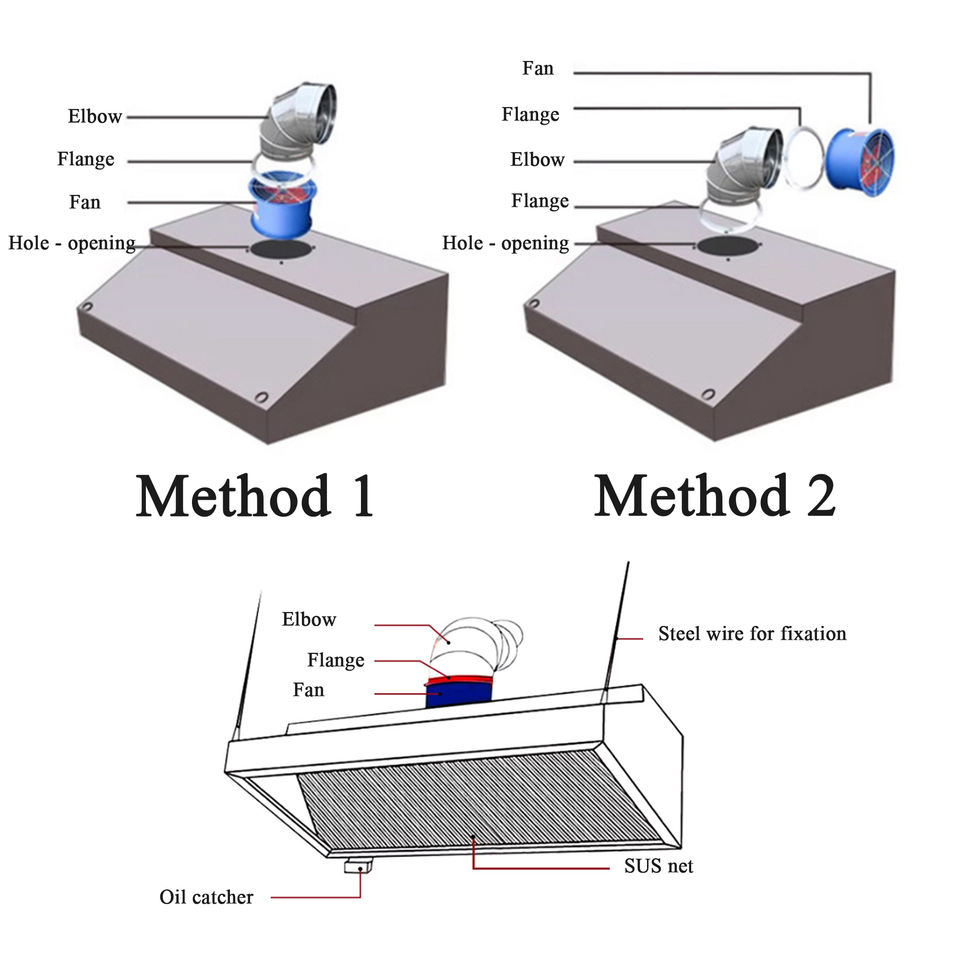 Elbow
Flange
Fan
Hole - opening

Method 1

Fan
Flange
Elbow
Flange
Hole - opening

Method 2

Elbow
Flange
Fan
Steel wire for fixation
SUS net
Oil catcher