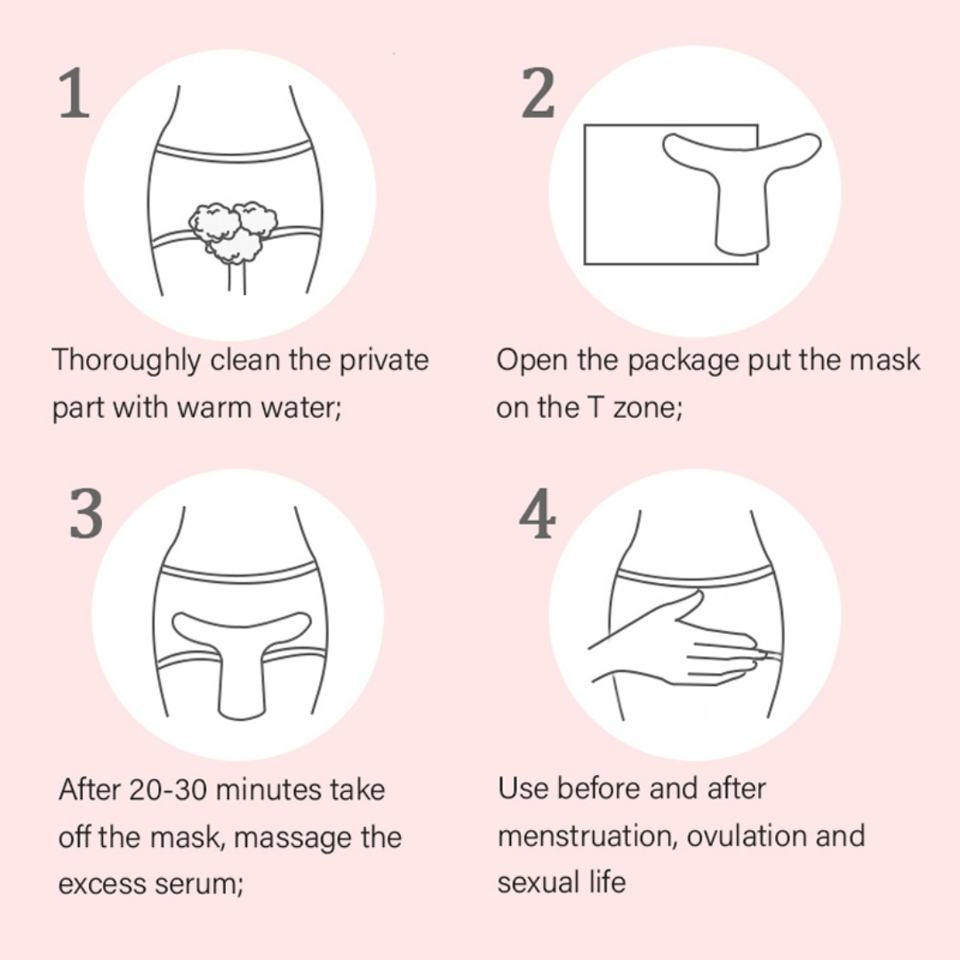 1

Thoroughly clean the private part with warm water;

2

Open the package put the mask on the T zone;

3

After 20-30 minutes take off the mask, massage the excess serum;

4

Use before and after menstruation, ovulation and sexual life