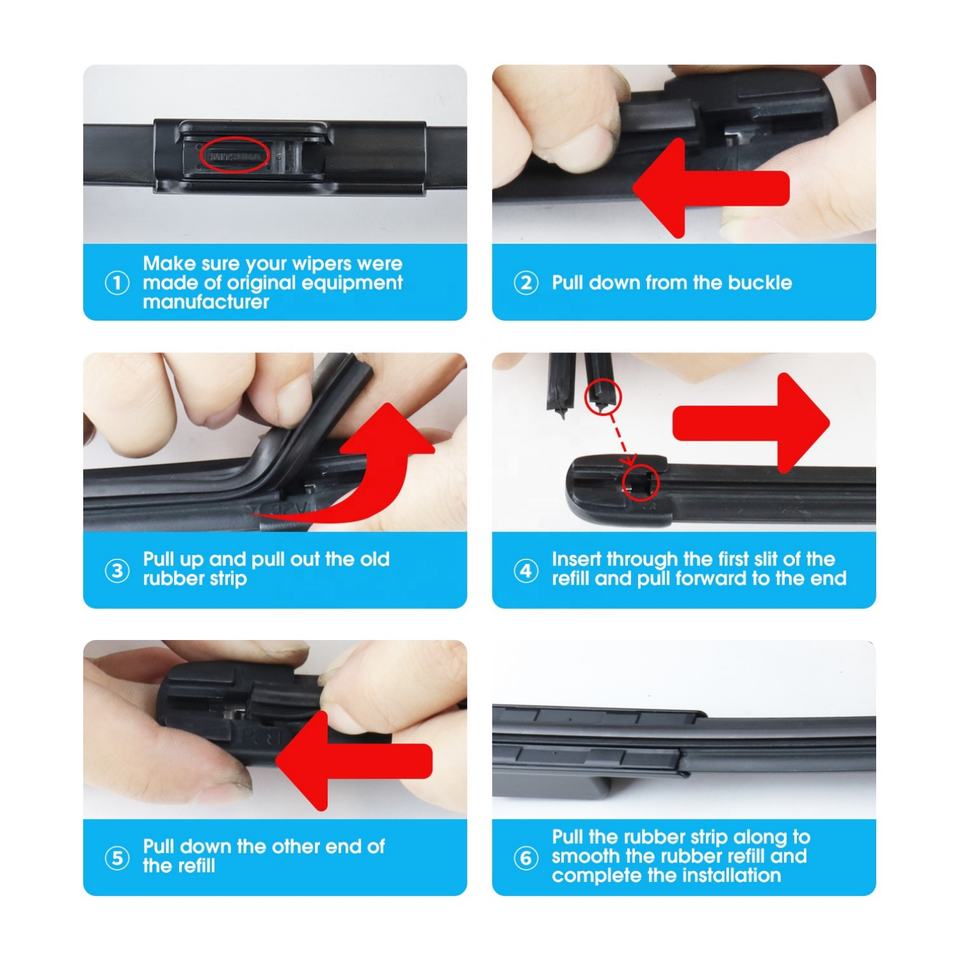 ① Make sure your wipers were made of original equipment manufacturer

② Pull down from the buckle

③ Pull up and pull out the old rubber strip

④ Insert through the first slit of the refill and pull forward to the end

⑤ Pull down the other end of the refill

⑥ Pull the rubber strip along to smooth the rubber refill and complete the installation