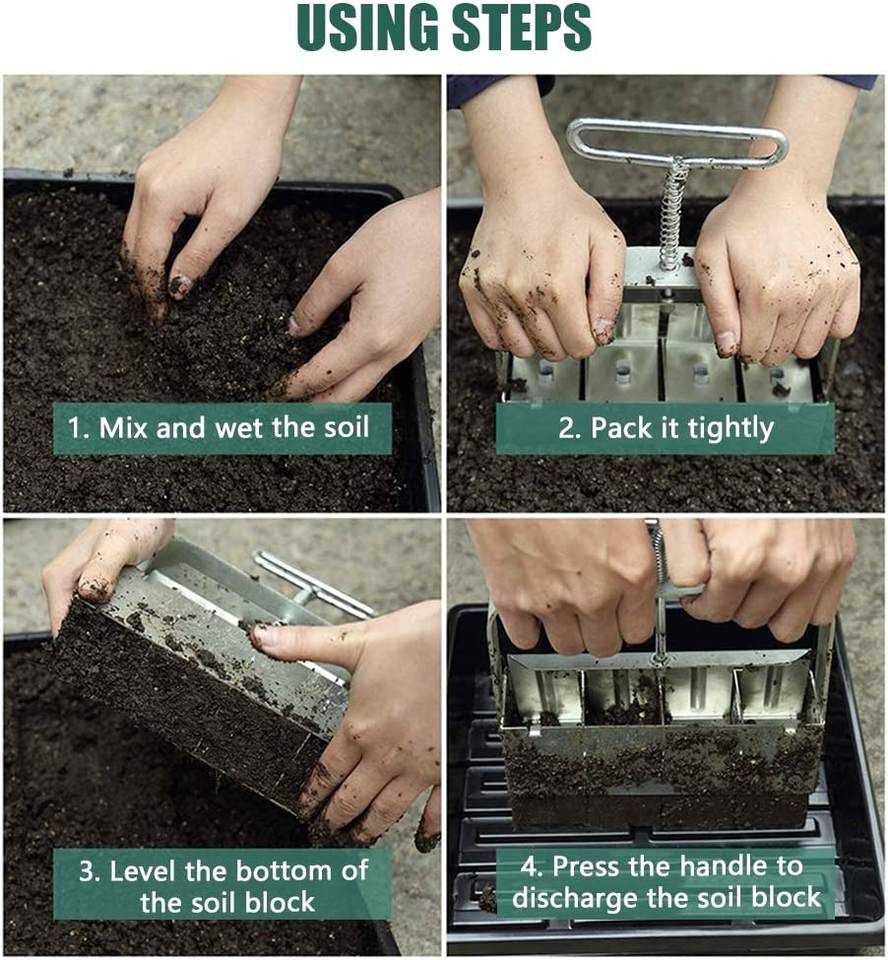 USING STEPS

1. Mix and wet the soil

2. Pack it tightly

3. Level the bottom of the soil block

4. Press the handle to discharge the soil block