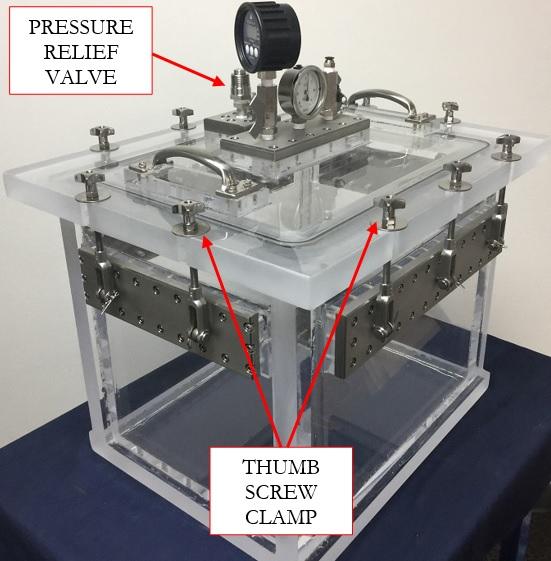 PRESSURE RELIEF VALVE

THUMB SCREW CLAMP