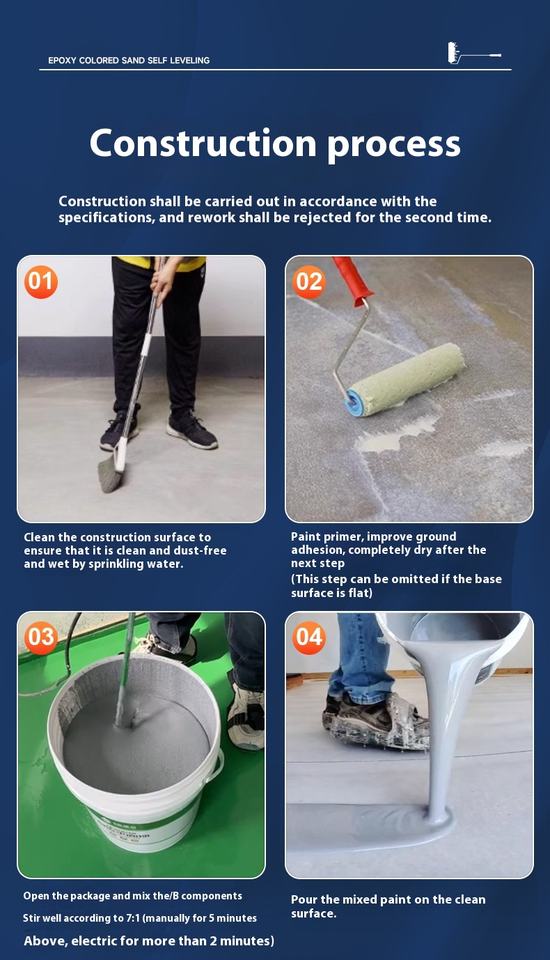 EPOXY COLORED SAND SELF LEVELING

Construction process

Construction shall be carried out in accordance with the specifications, and rework shall be rejected for the second time.

01

Clean the construction surface to ensure that it is clean and dust-free and wet by sprinkling water.

02

Paint primer, improve ground adhesion, completely dry after the next step
(This step can be omitted if the base surface is flat)

03

Open the package and mix the/B components

Stir well according to 7:1 (manually for 5 minutes

Above, electric for more than 2 minutes)

04

Pour the mixed paint on the clean surface.