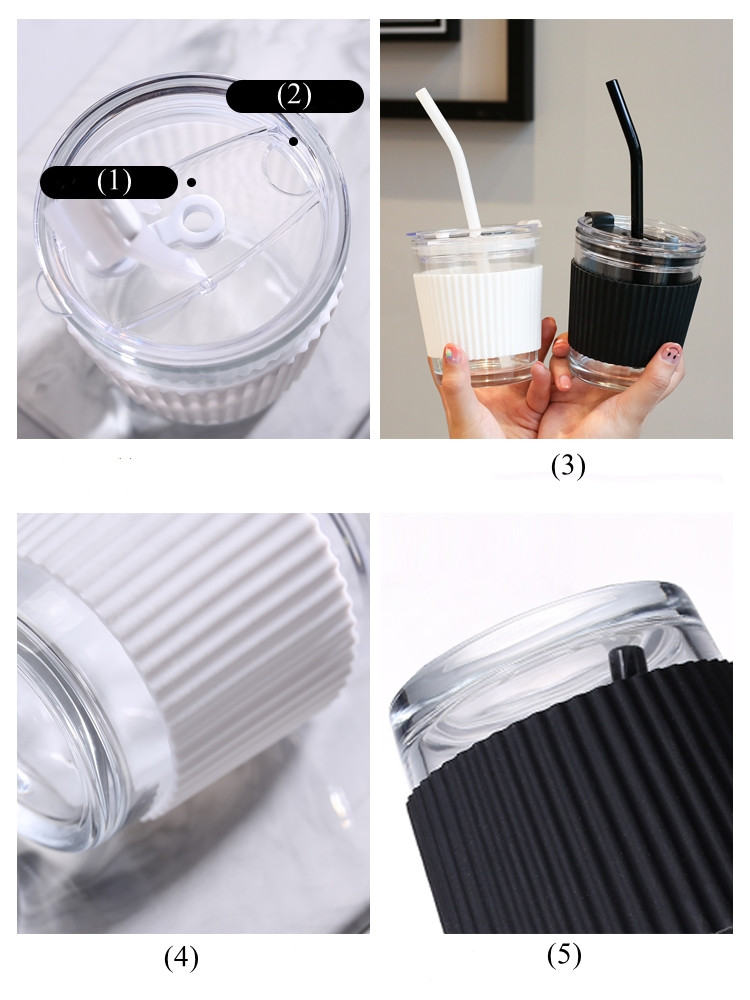 (2)
(1)
(3)
(4)
(5)