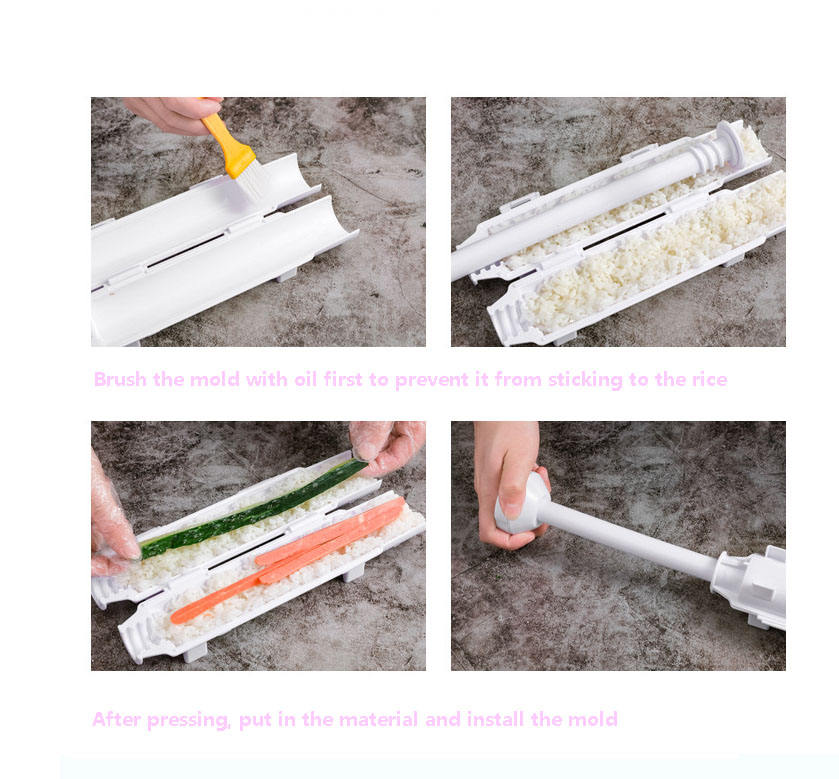 Brush the mold with oil first to prevent it from sticking to the rice

After pressing, put in the material and install the mold