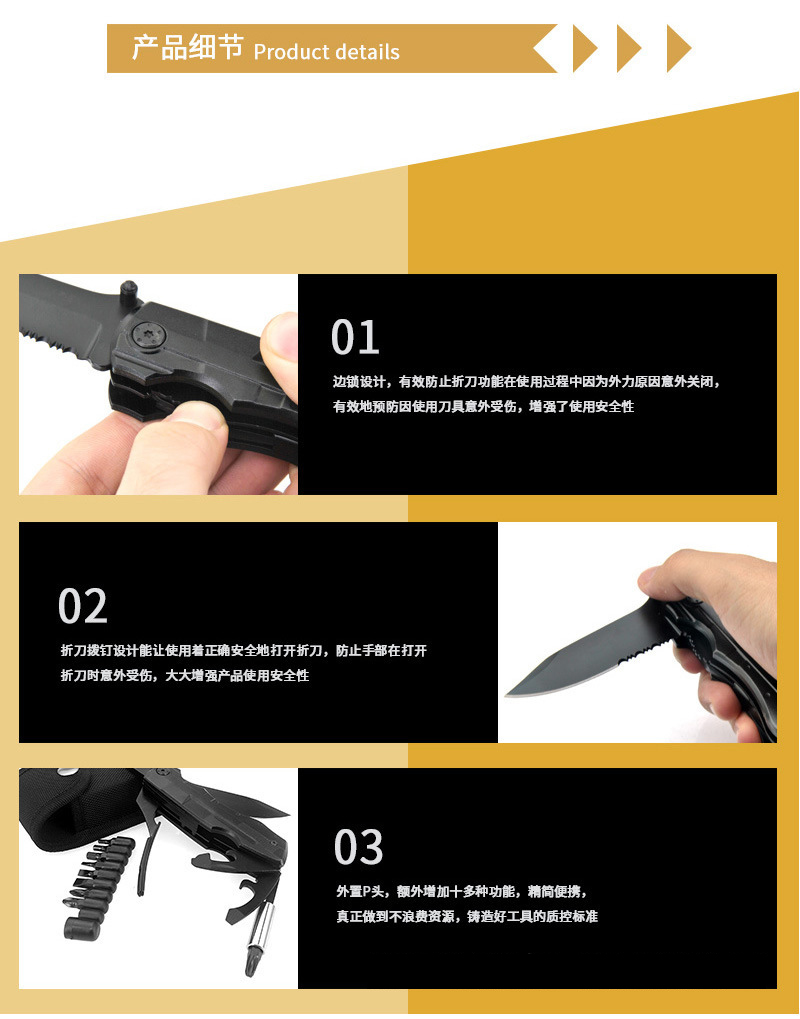 产品细节 Product details

01

边锁设计，有效防止折刀功能在使用过程中因为外力原因意外关闭，有效地预防因使用刀具意外受伤，增强了使用安全性

02

折刀拨钉设计能让使用着正确安全地打开折刀，防止手部在打开折刀时意外受伤，大大增强产品使用安全性

03

外置P头，额外增加十多种功能，精简便携，真正做到不浪费资源，铸造好工具的质控标准