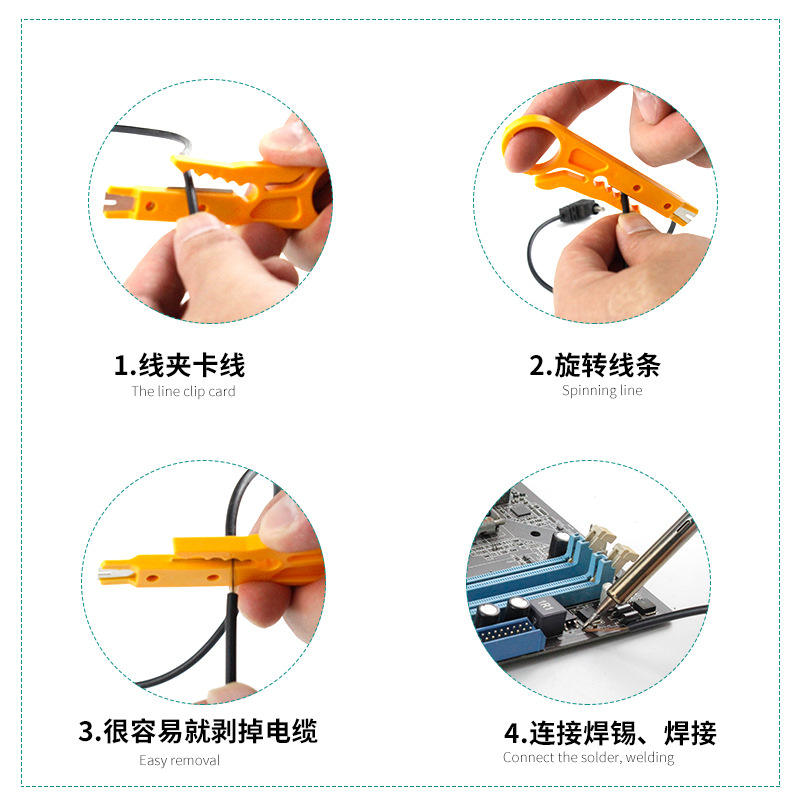 1.线夹卡线
The line clip card

2.旋转线条
Spinning line

3.很容易就剥掉电缆
Easy removal

4.连接焊锡、焊接
Connect the solder, welding