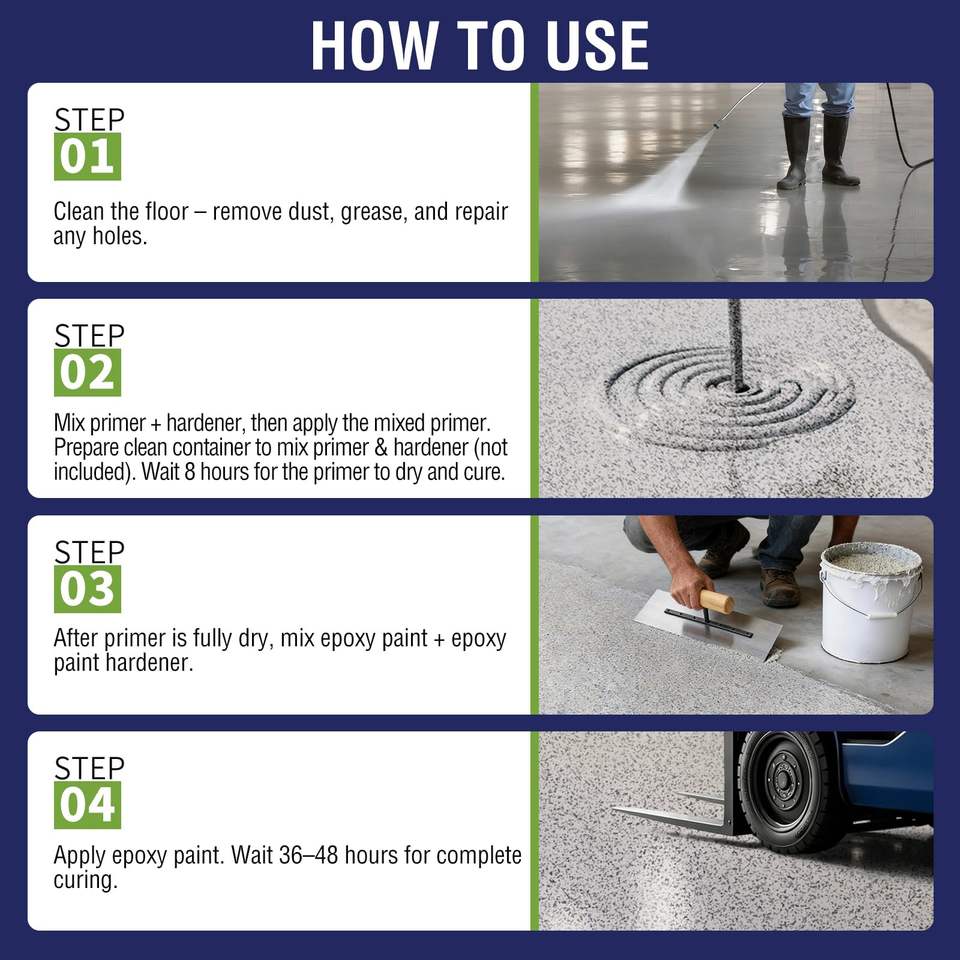 HOW TO USE

STEP
01

Clean the floor – remove dust, grease, and repair any holes.

STEP
02

Mix primer + hardener, then apply the mixed primer. Prepare clean container to mix primer & hardener (not included). Wait 8 hours for the primer to dry and cure.

STEP
03

After primer is fully dry, mix epoxy paint + epoxy paint hardener.

STEP
04

Apply epoxy paint. Wait 36–48 hours for complete curing.