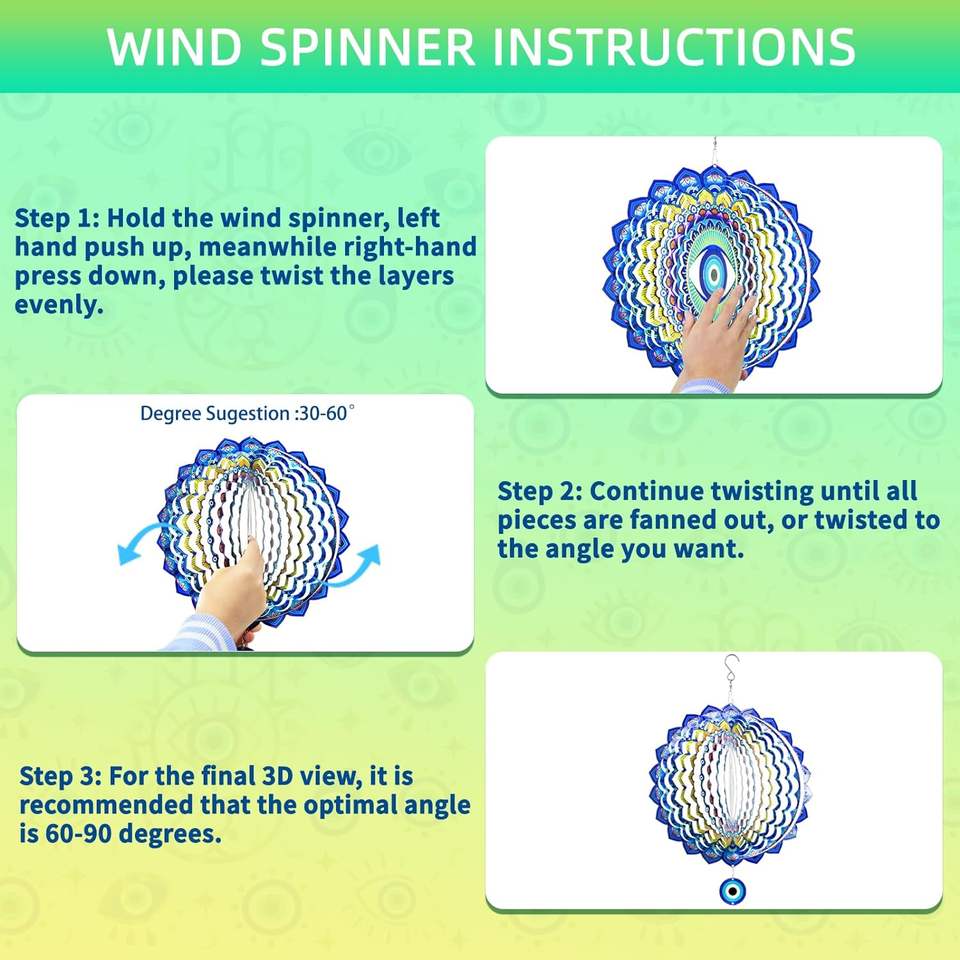 WIND SPINNER INSTRUCTIONS

Step 1: Hold the wind spinner, left hand push up, meanwhile right-hand press down, please twist the layers evenly.

Degree Sugestion :30-60°

Step 2: Continue twisting until all pieces are fanned out, or twisted to the angle you want.

Step 3: For the final 3D view, it is recommended that the optimal angle is 60-90 degrees.