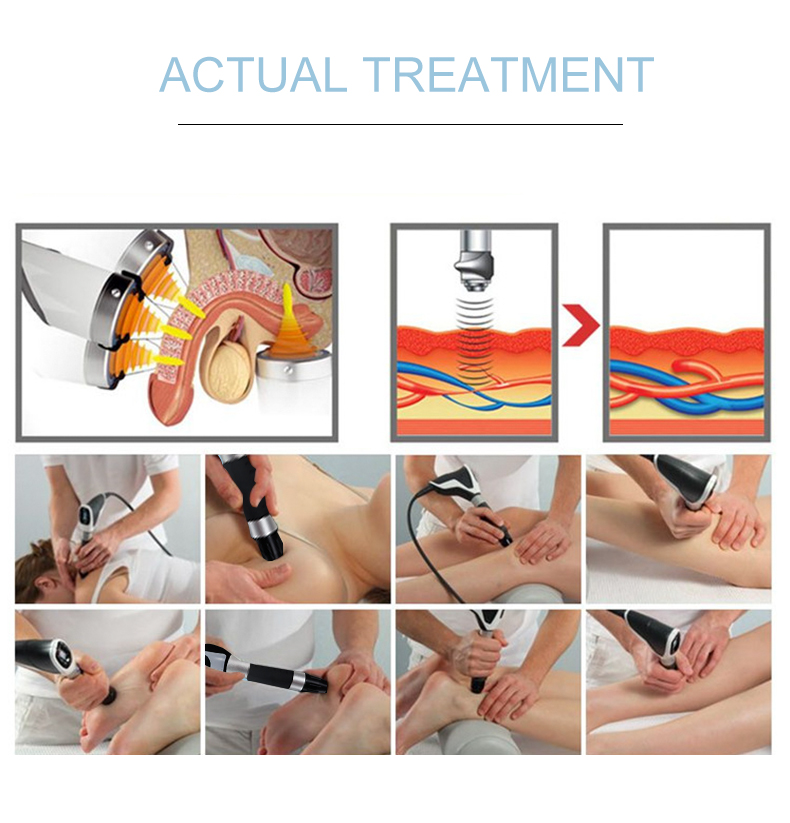 ACTUAL TREATMENT