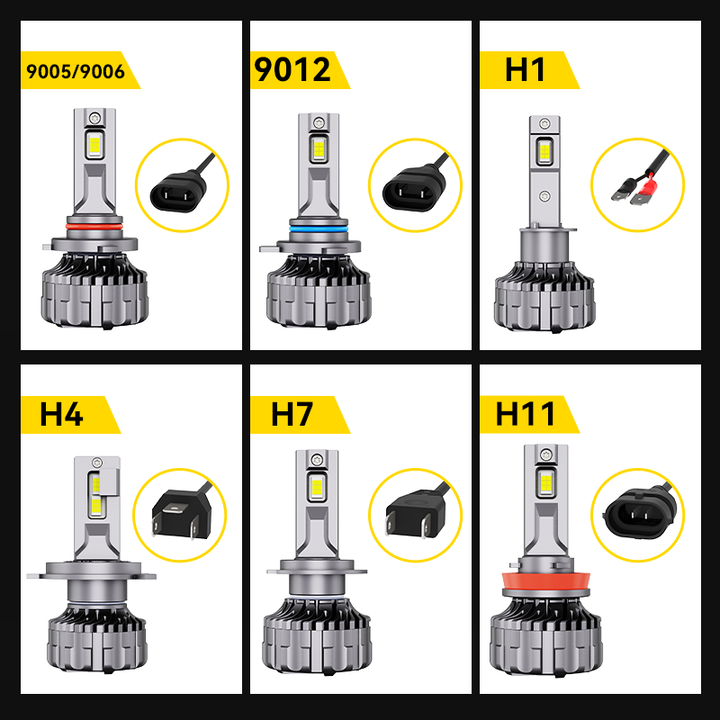 9005/9006

9012

H1

H4

H7

H11