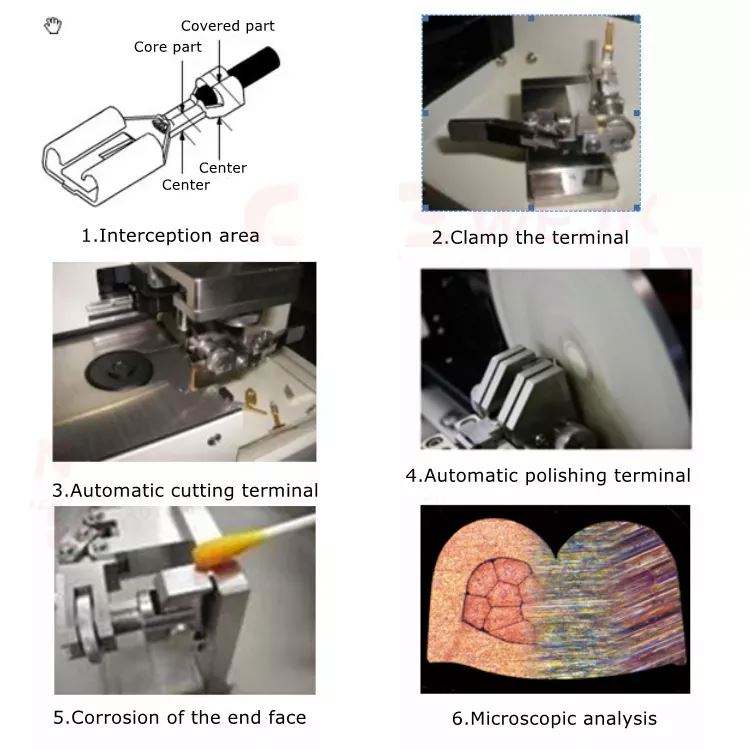 Covered part
Core part
Center
Center

1.Interception area

2.Clamp the terminal

3.Automatic cutting terminal

4.Automatic polishing terminal

5.Corrosion of the end face

6.Microscopic analysis