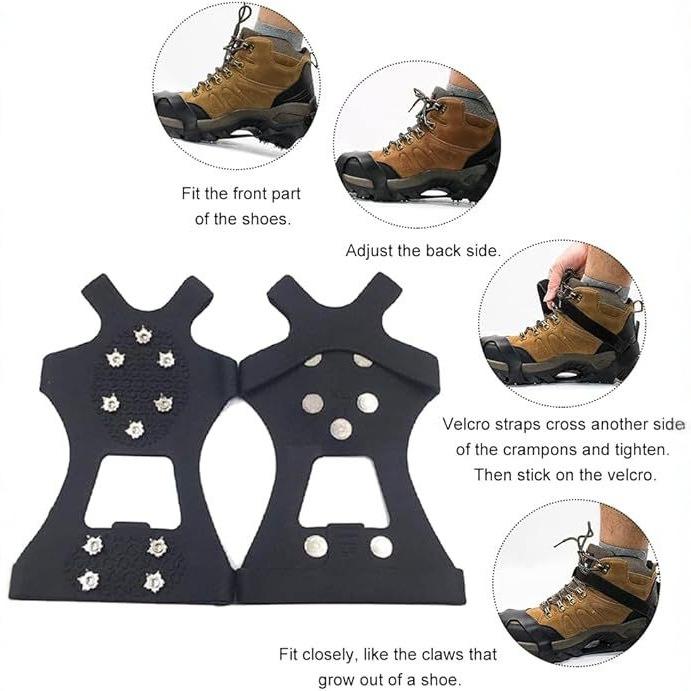 Fit the front part of the shoes.

Adjust the back side.

Velcro straps cross another side of the crampons and tighten. Then stick on the velcro.

Fit closely, like the claws that grow out of a shoe.