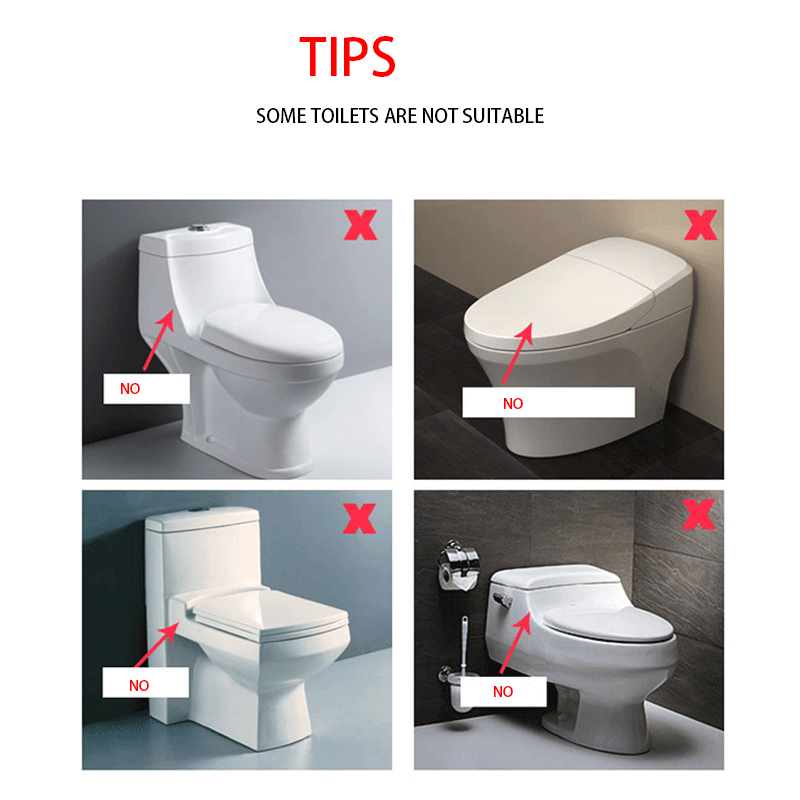 TIPS

SOME TOILETS ARE NOT SUITABLE

X

NO

X

NO

X

NO

X

NO