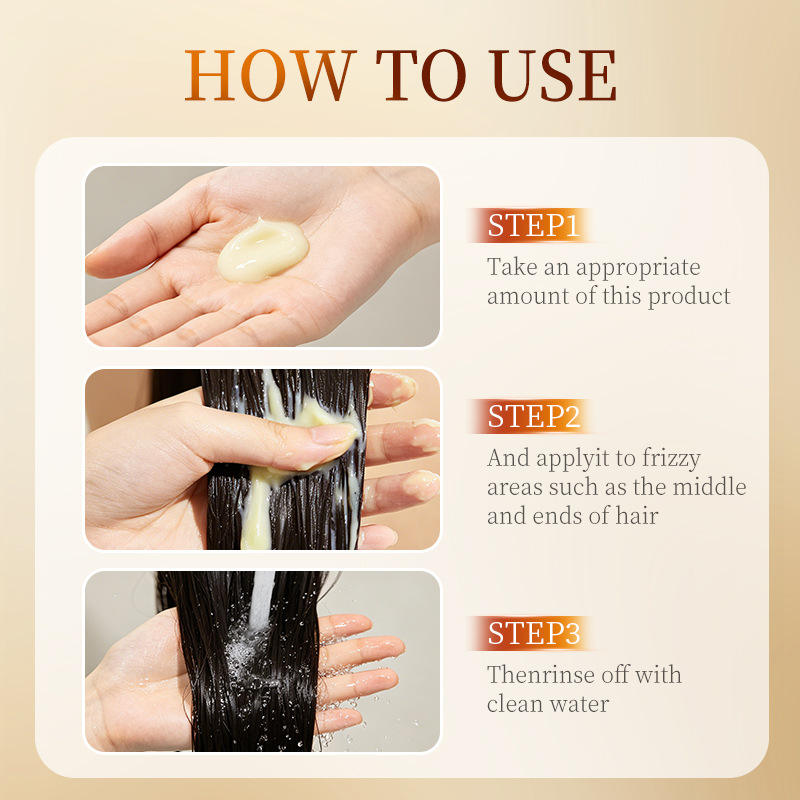 HOW TO USE

STEP1
Take an appropriate amount of this product

STEP2
And applyit to frizzy areas such as the middle and ends of hair

STEP3
Thenrinse off with clean water