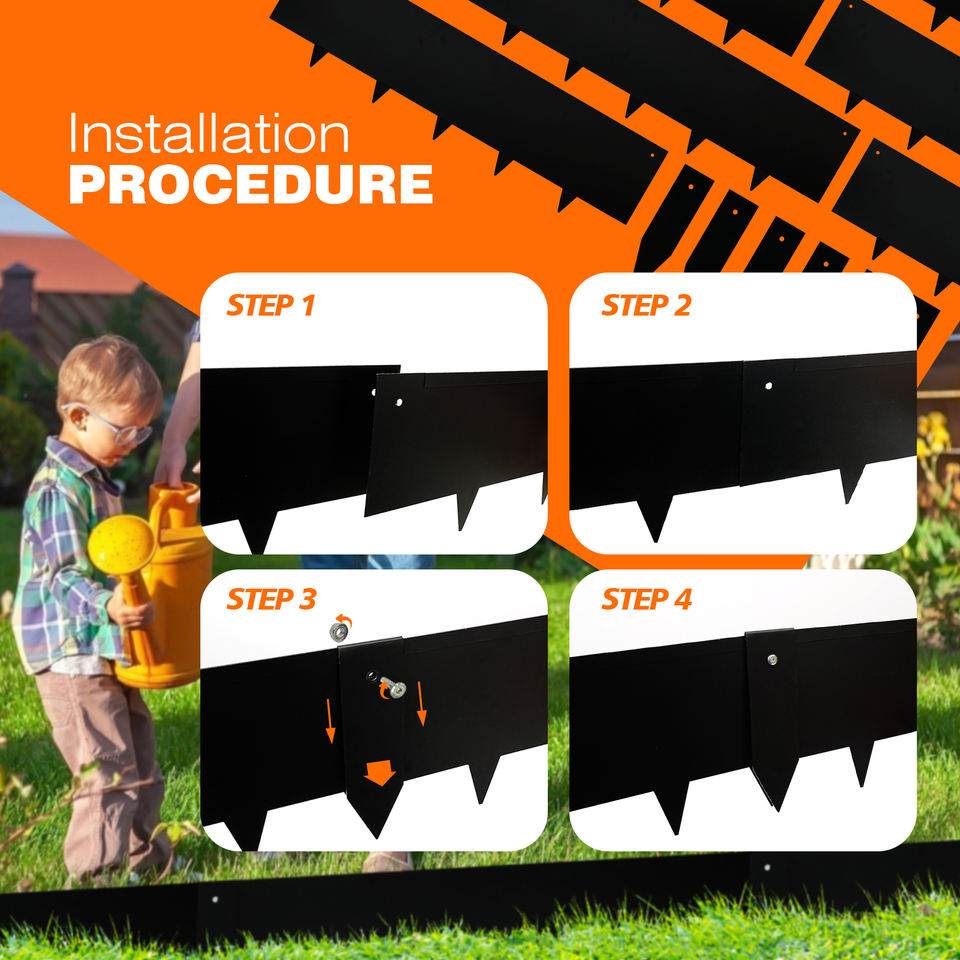 Installation
PROCEDURE

STEP 1

STEP 2

STEP 3

STEP 4